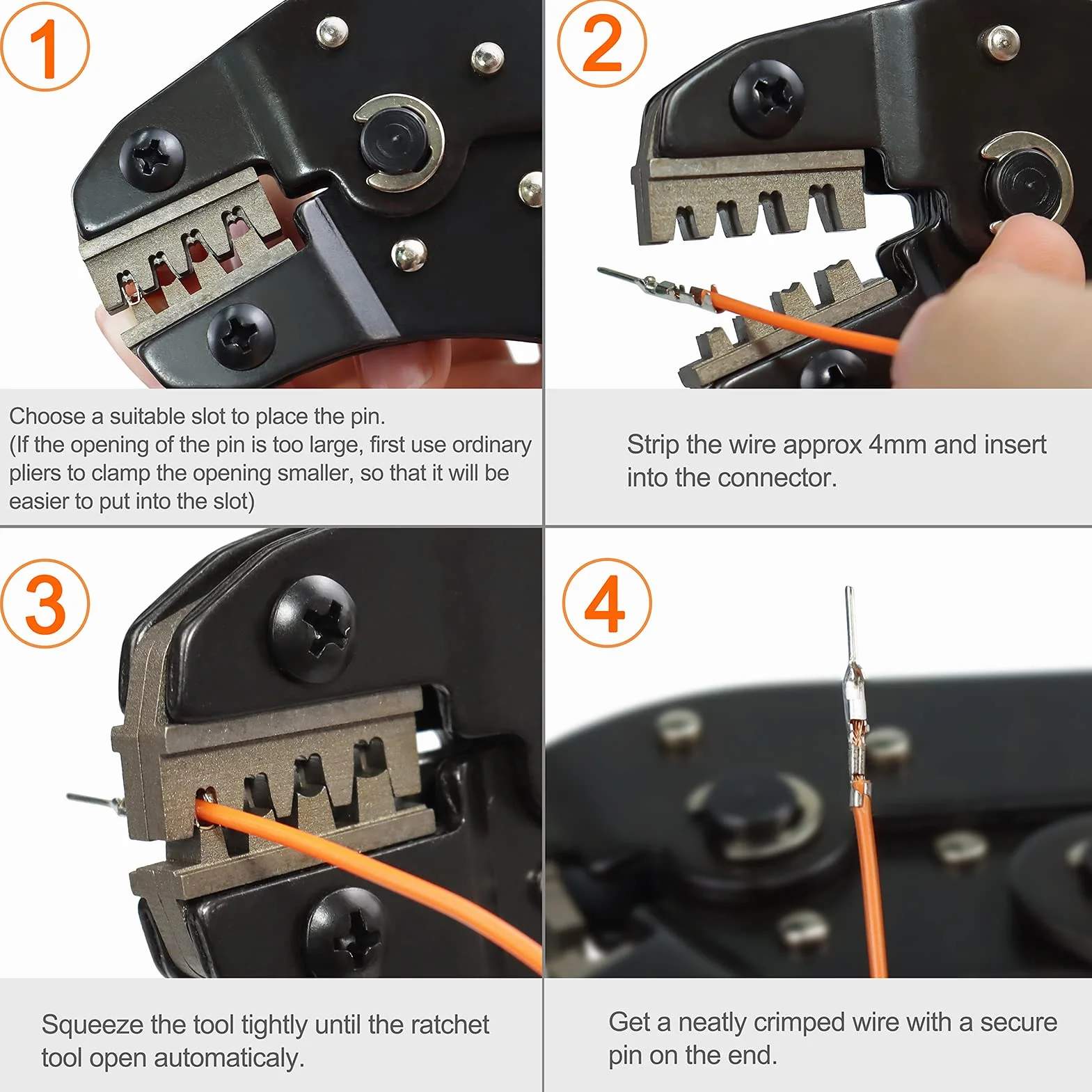 1

Choose a suitable slot to place the pin.
(If the opening of the pin is too large, first use ordinary pliers to clamp the opening smaller, so that it will be easier to put into the slot)

2

Strip the wire approx 4mm and insert into the connector.

3

Squeeze the tool tightly until the ratchet tool open automaticaly.

4

Get a neatly crimped wire with a secure pin on the end.