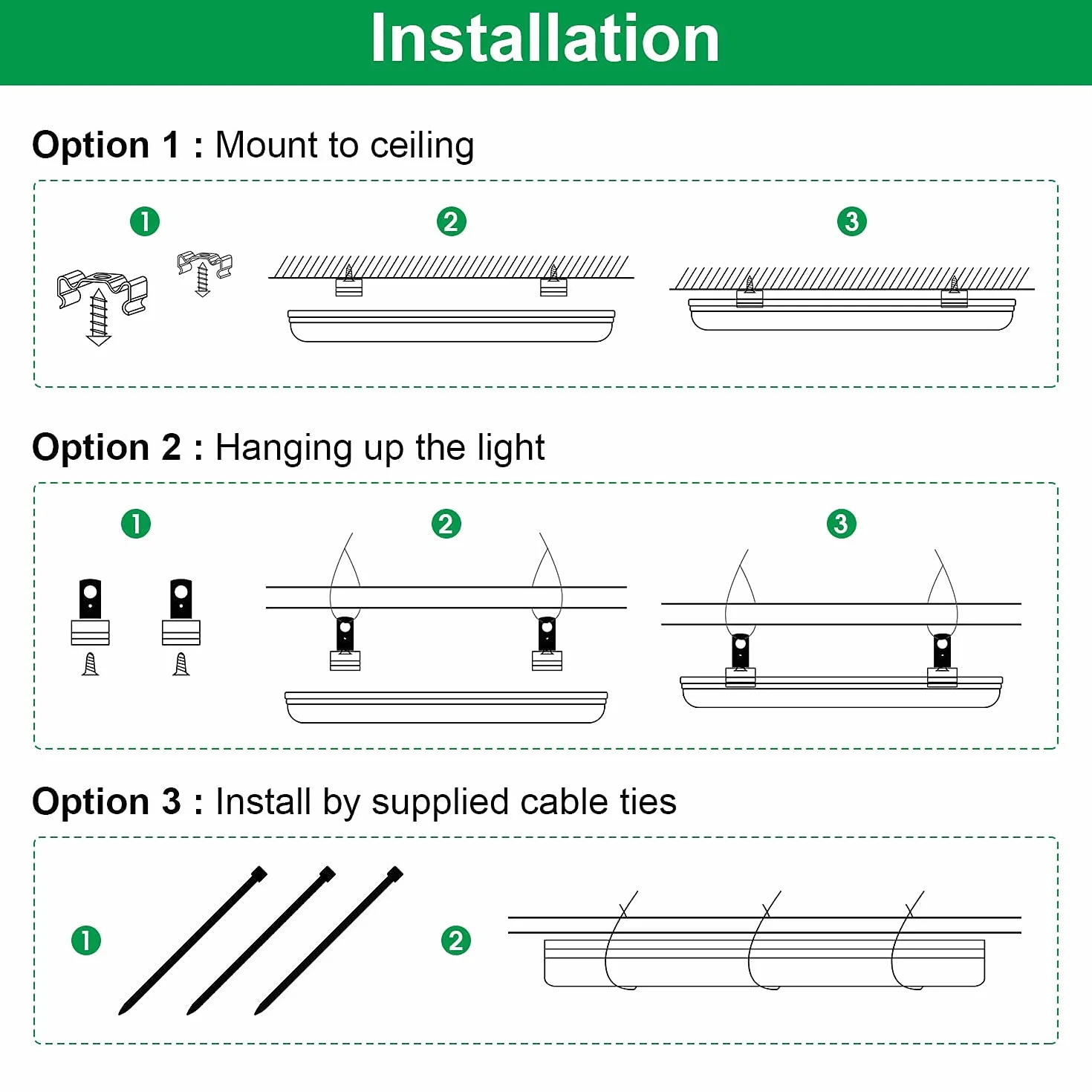 Installation

Option 1 : Mount to ceiling

1

2

3

Option 2 : Hanging up the light

1

2

3

Option 3 : Install by supplied cable ties

1

2