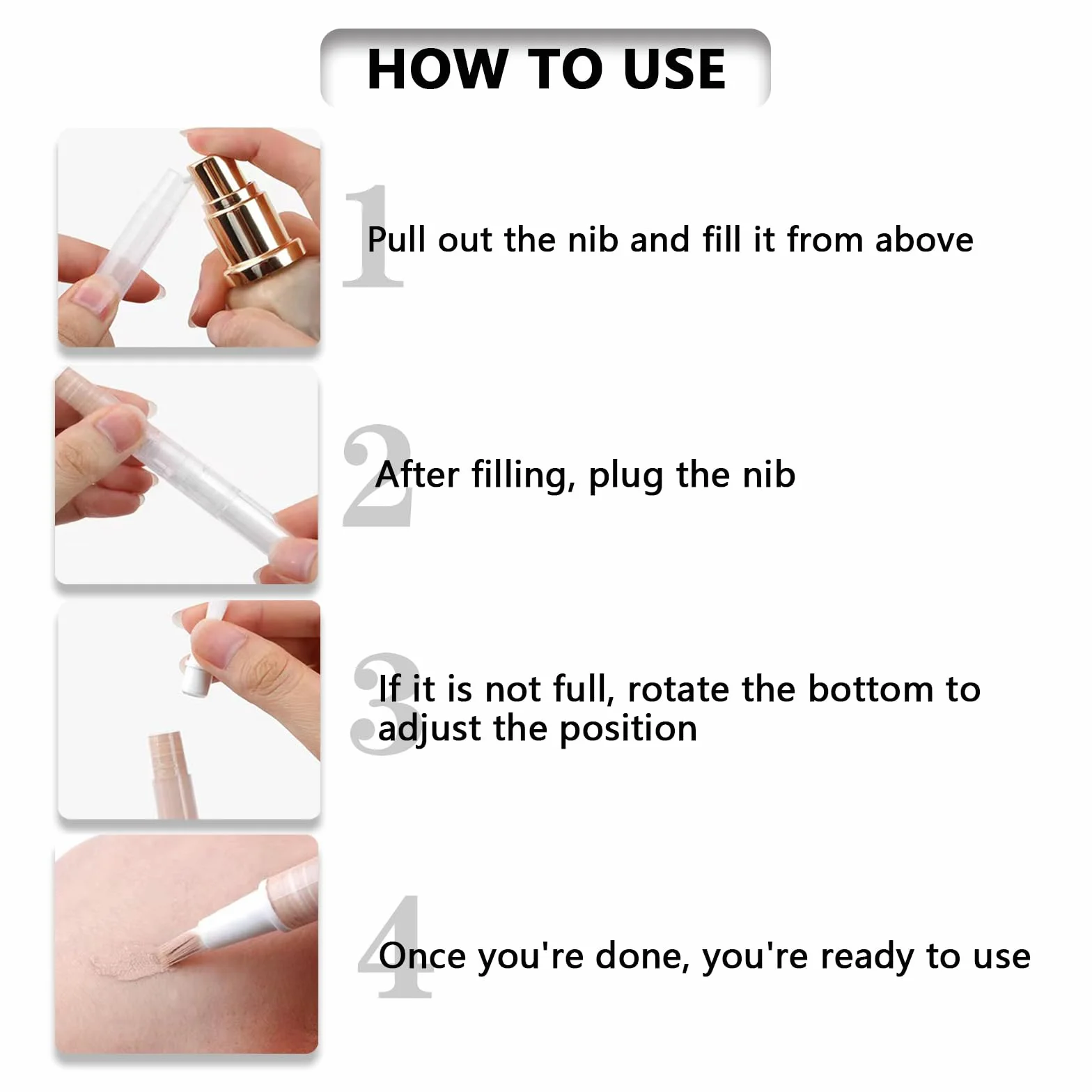 HOW TO USE

1 Pull out the nib and fill it from above

2 After filling, plug the nib

3 If it is not full, rotate the bottom to adjust the position

4 Once you're done, you're ready to use