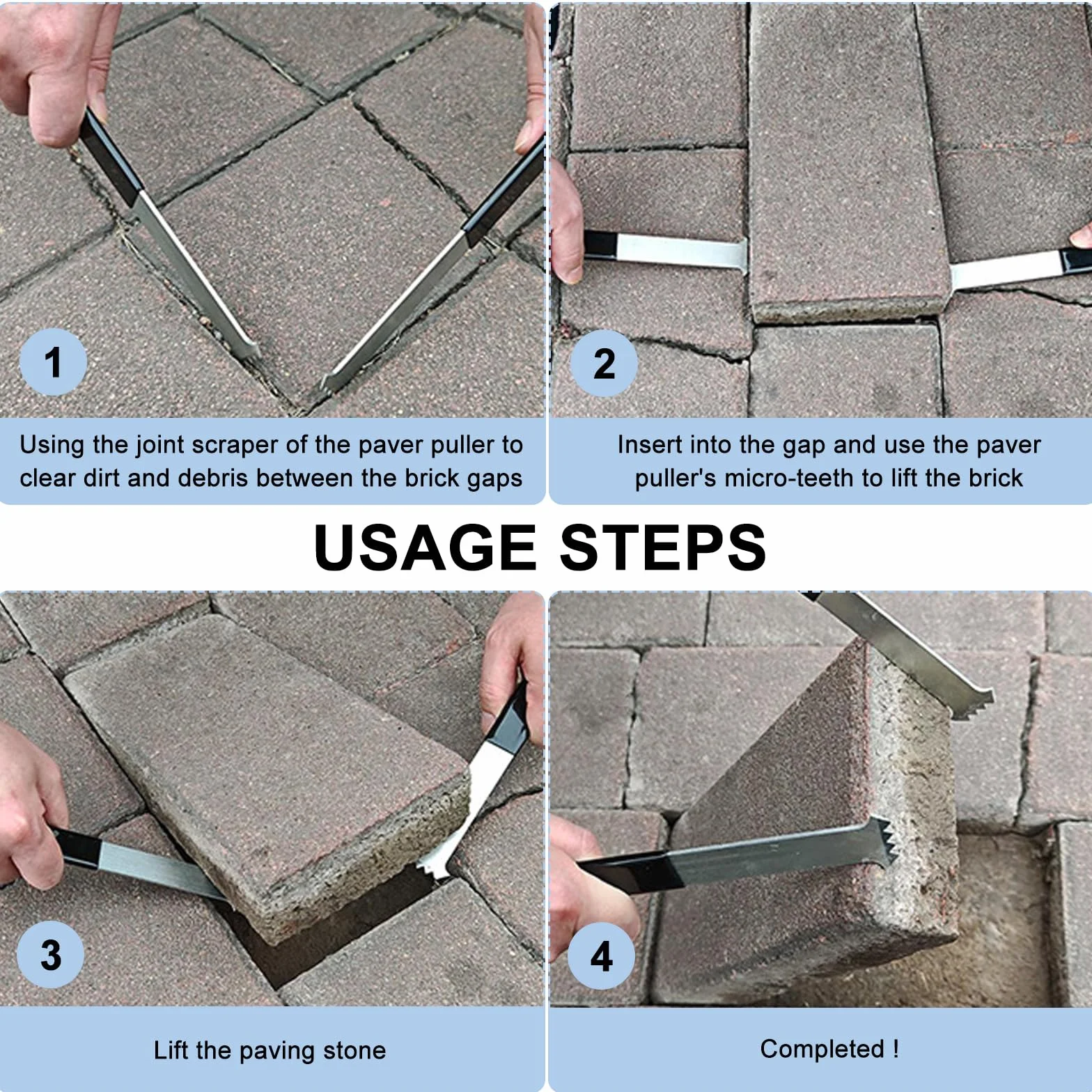 1

Using the joint scraper of the paver puller to clear dirt and debris between the brick gaps

2

Insert into the gap and use the paver puller's micro-teeth to lift the brick

USAGE STEPS

3

Lift the paving stone

4

Completed !