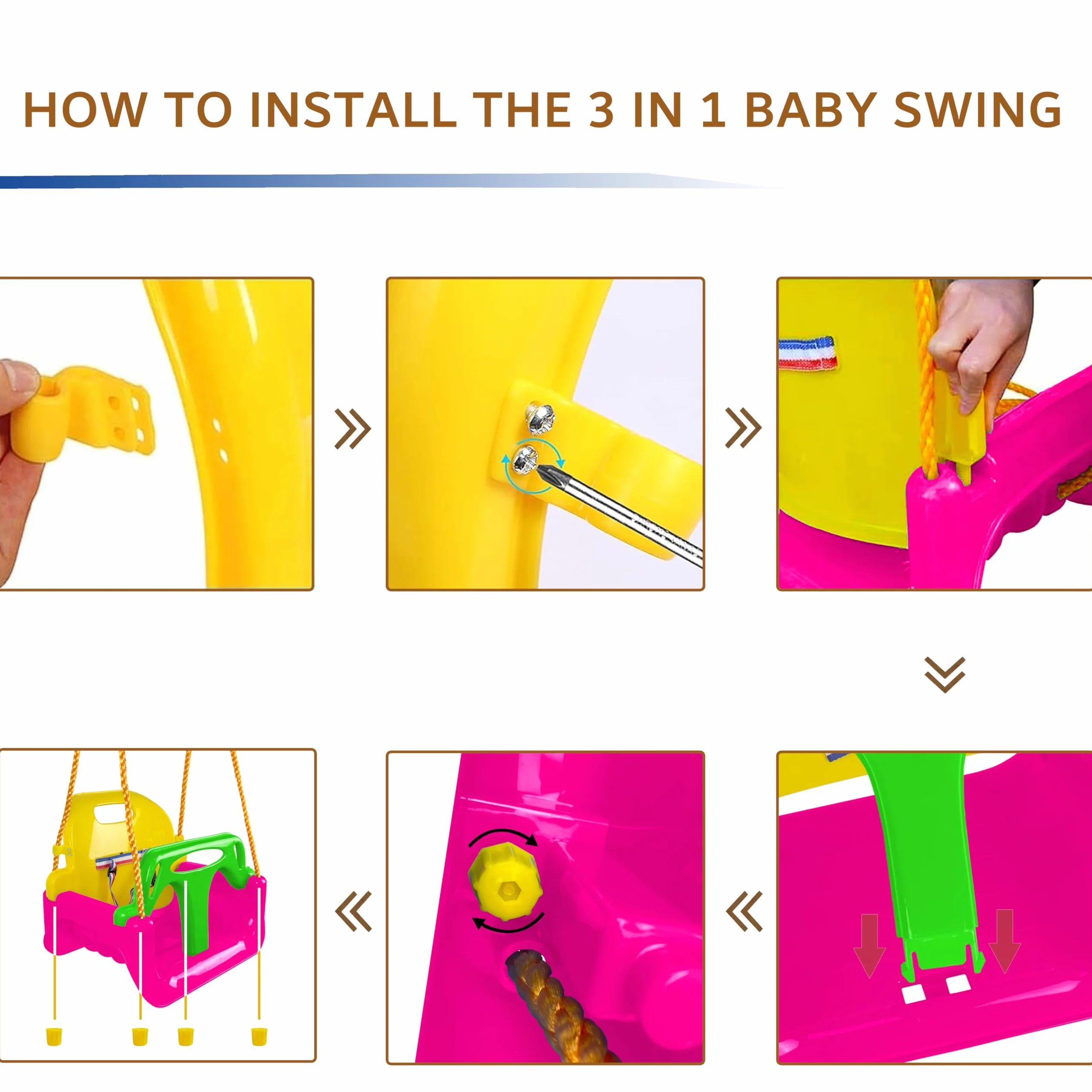 HOW TO INSTALL THE 3 IN 1 BABY SWING