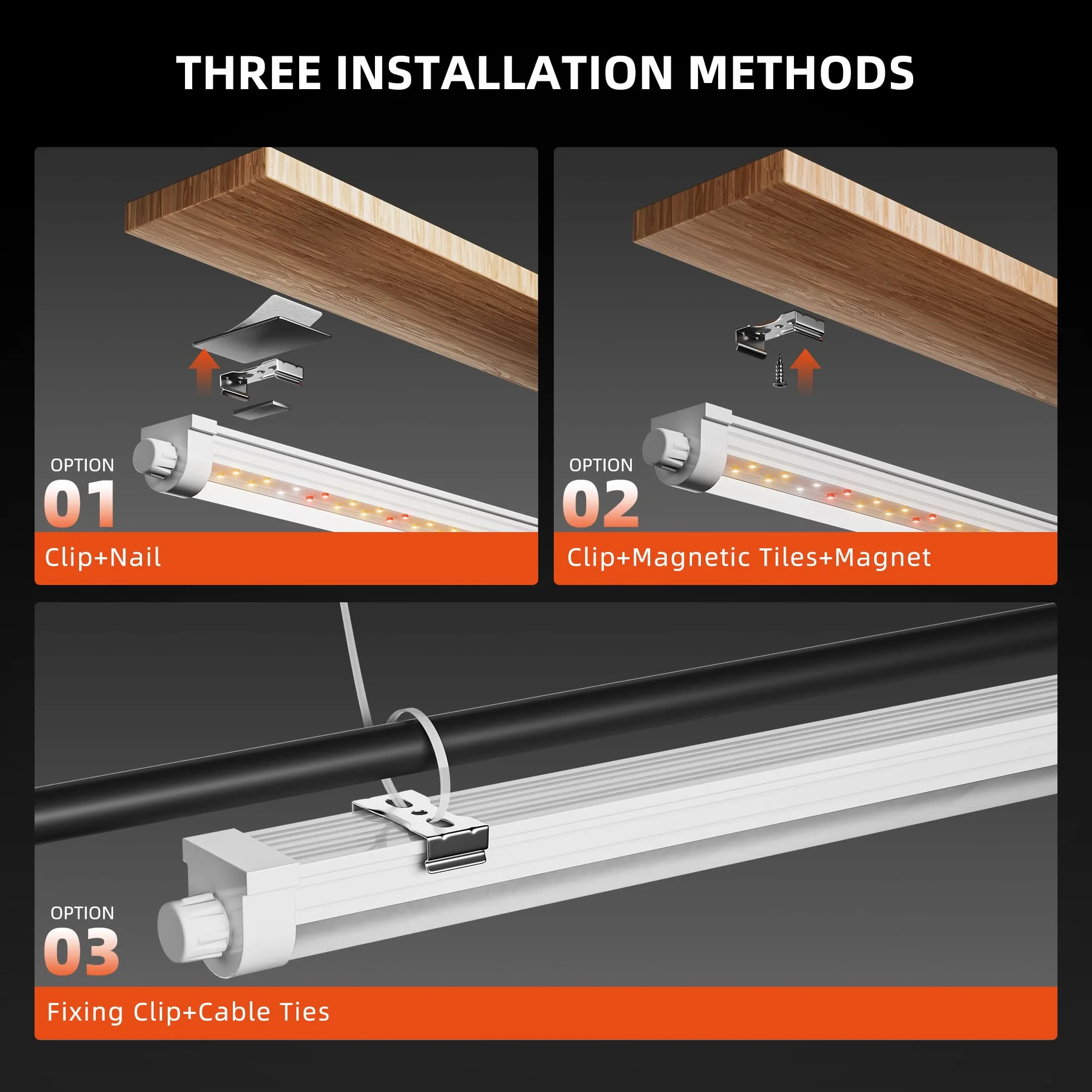 THREE INSTALLATION METHODS

OPTION
01
Clip+Nail

OPTION
02
Clip+Magnetic Tiles+Magnet

OPTION
03
Fixing Clip+Cable Ties