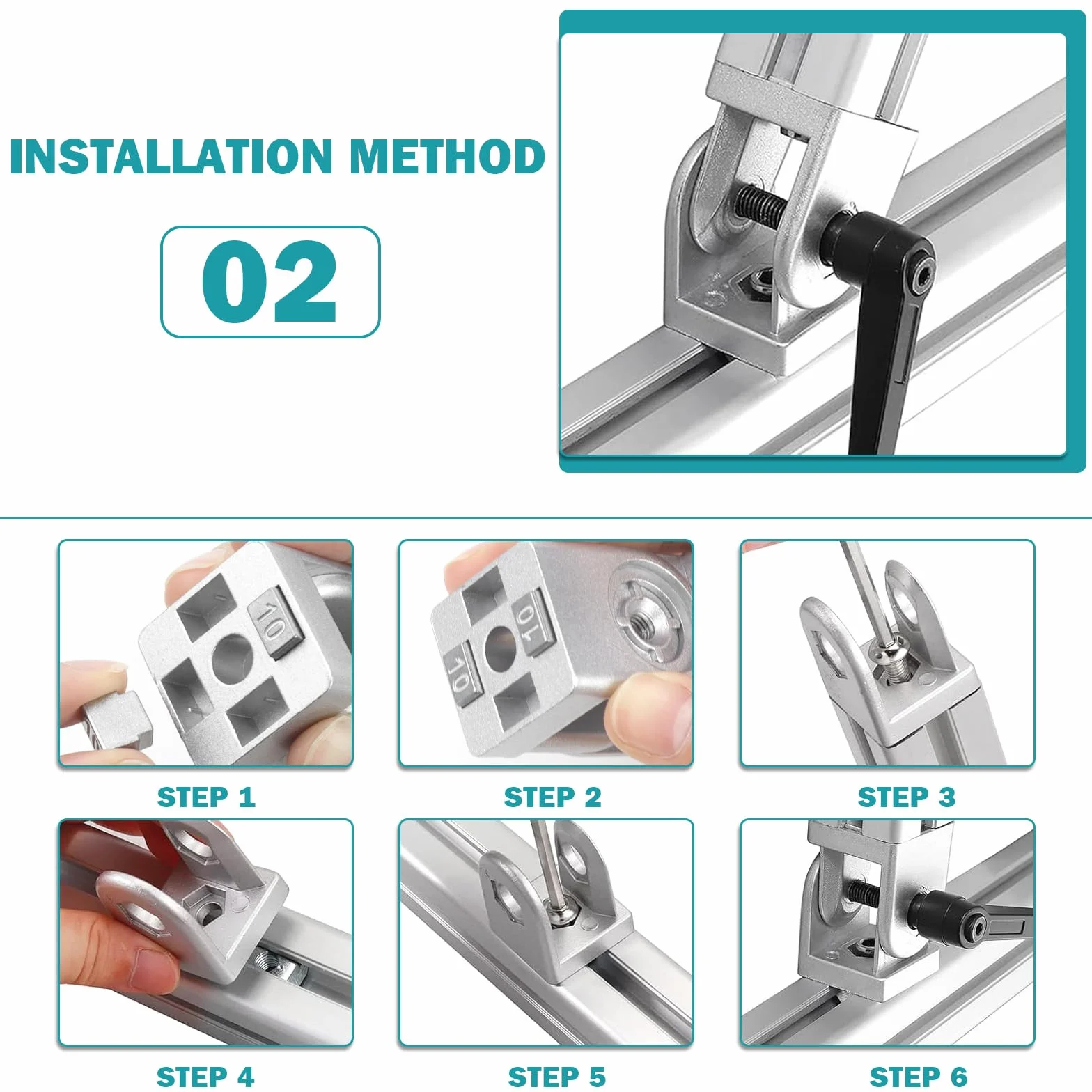 INSTALLATION METHOD

02

10

10

10

STEP 1

STEP 2

STEP 3

STEP 4

STEP 5

STEP 6