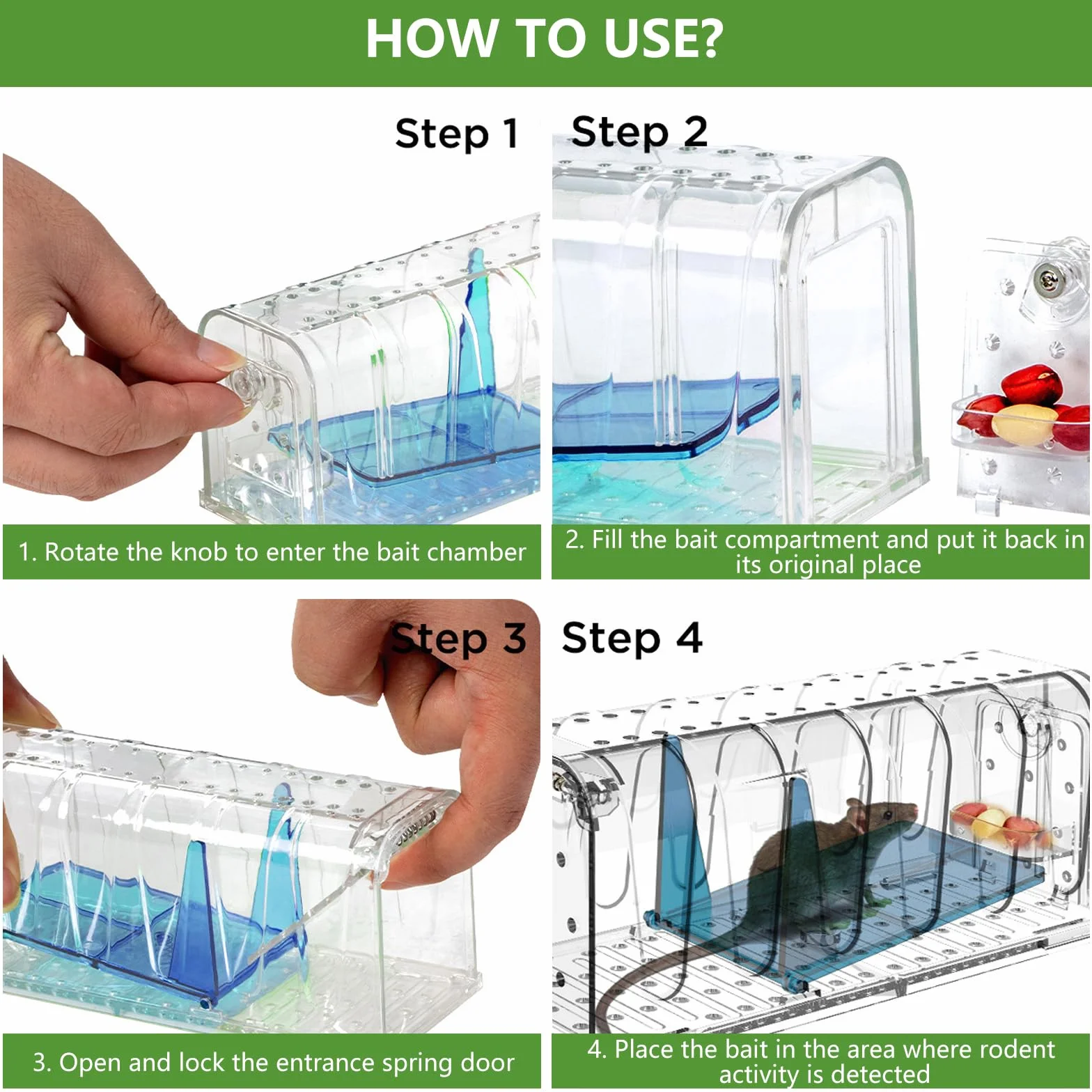 HOW TO USE?

Step 1

1. Rotate the knob to enter the bait chamber

Step 2

2. Fill the bait compartment and put it back in its original place

Step 3

3. Open and lock the entrance spring door

Step 4

4. Place the bait in the area where rodent activity is detected