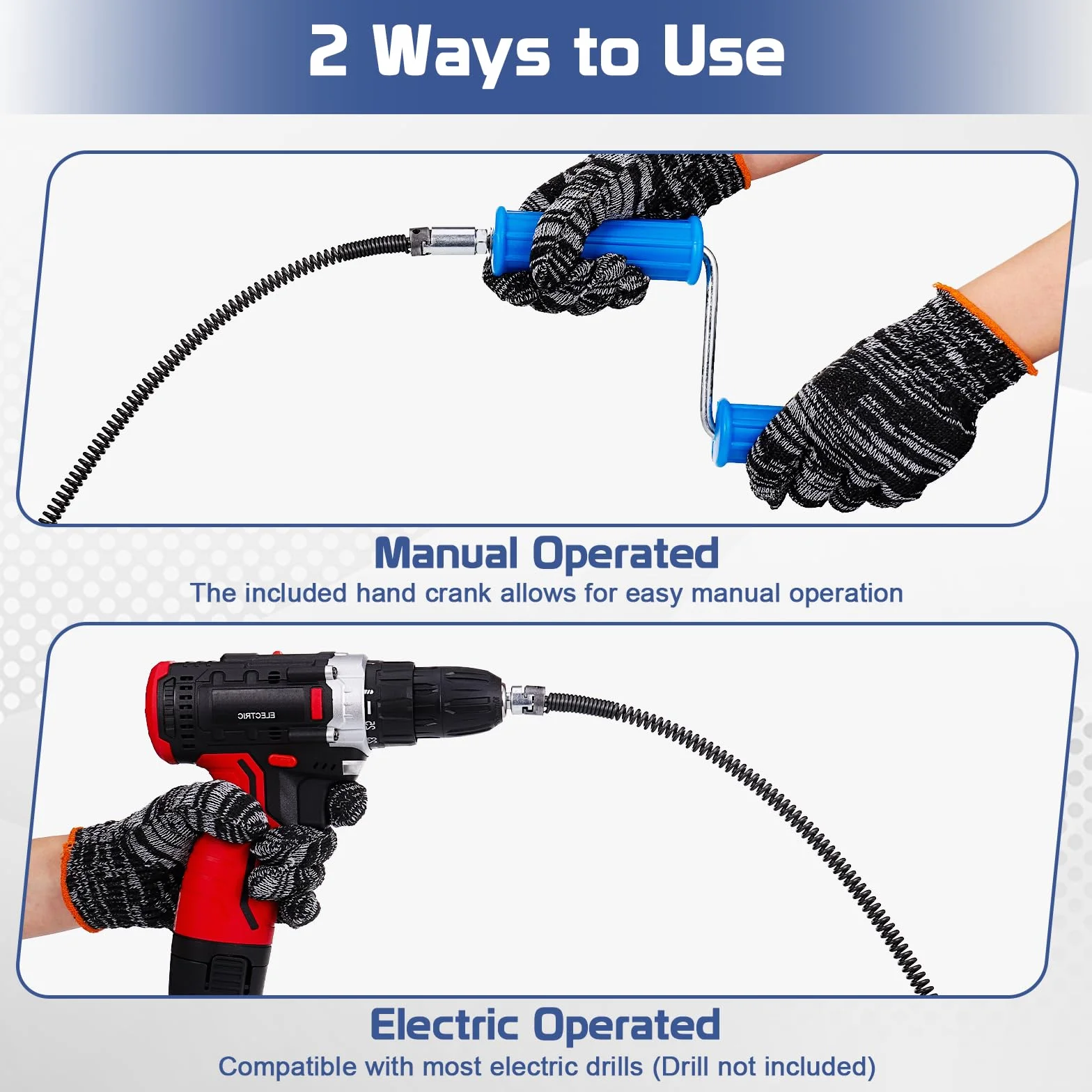 2 Ways to Use

Manual Operated
The included hand crank allows for easy manual operation

ELECTRIC

Electric Operated
Compatible with most electric drills (Drill not included)