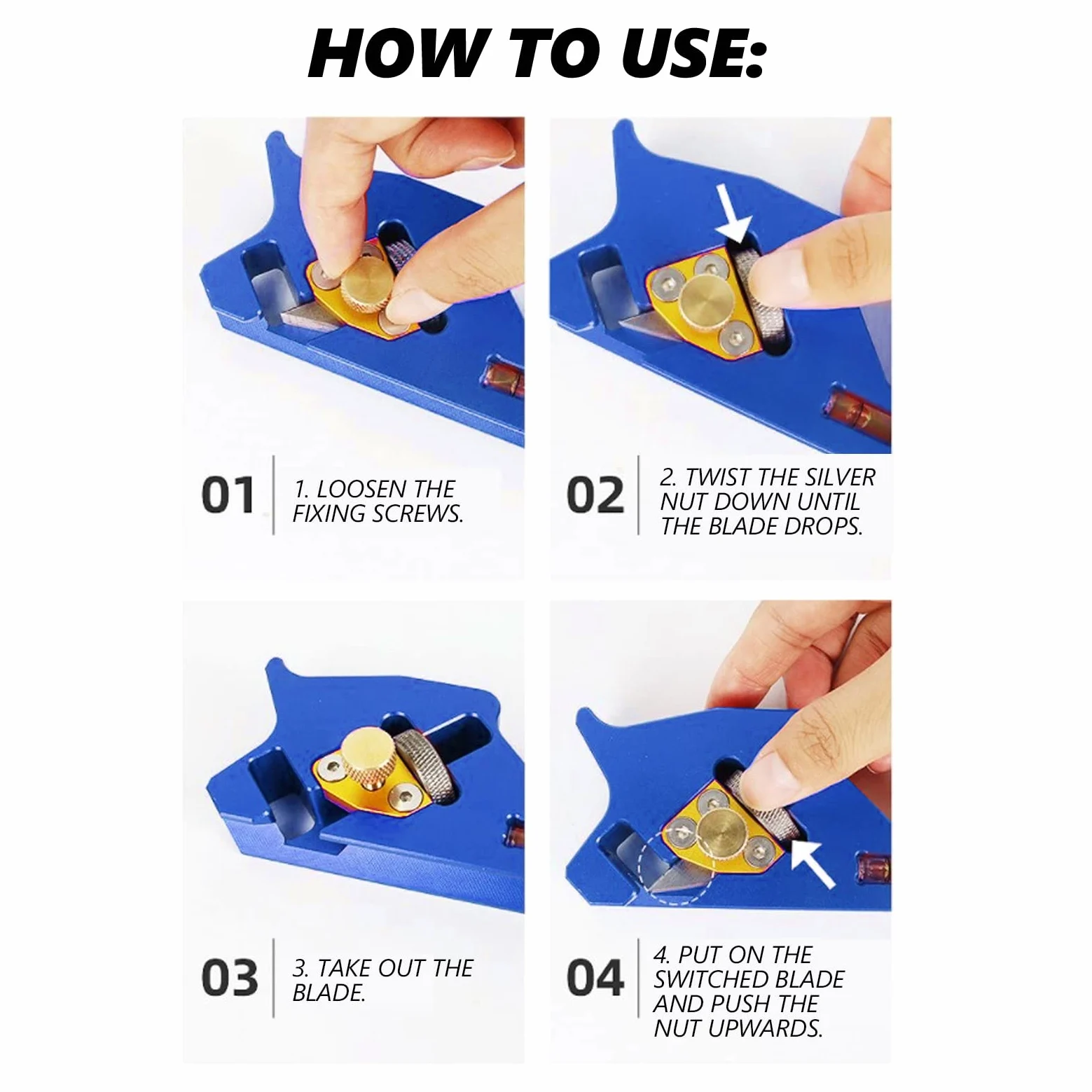 HOW TO USE:

01

1. LOOSEN THE FIXING SCREWS.

02

2. TWIST THE SILVER NUT DOWN UNTIL THE BLADE DROPS.

03

3. TAKE OUT THE BLADE.

04

4. PUT ON THE SWITCHED BLADE AND PUSH THE NUT UPWARDS.