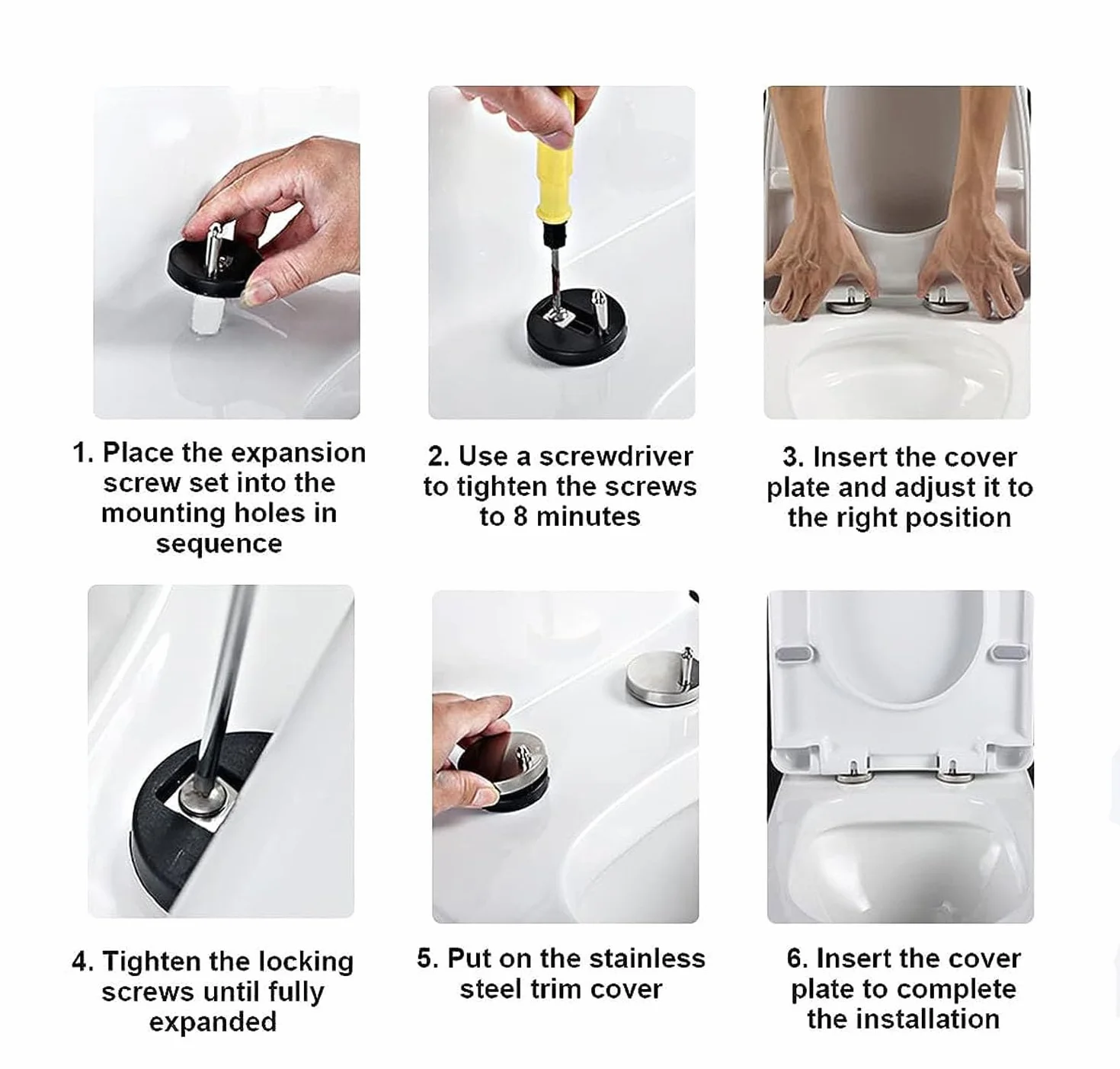 1. Place the expansion screw set into the mounting holes in sequence

2. Use a screwdriver to tighten the screws to 8 minutes

3. Insert the cover plate and adjust it to the right position

4. Tighten the locking screws until fully expanded

5. Put on the stainless steel trim cover

6. Insert the cover plate to complete the installation