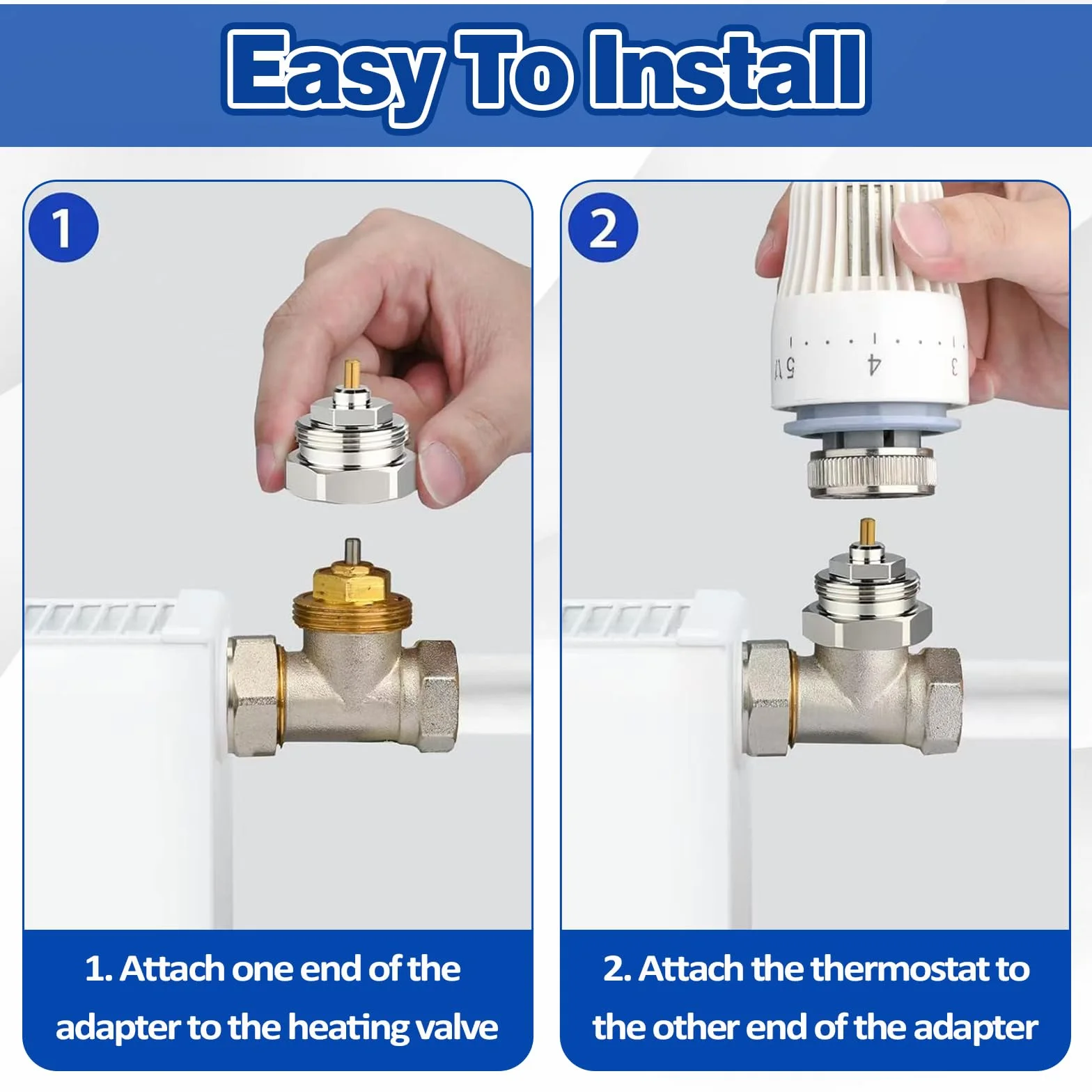 Easy To Install

1

1. Attach one end of the adapter to the heating valve

2

5 4 3

2. Attach the thermostat to the other end of the adapter