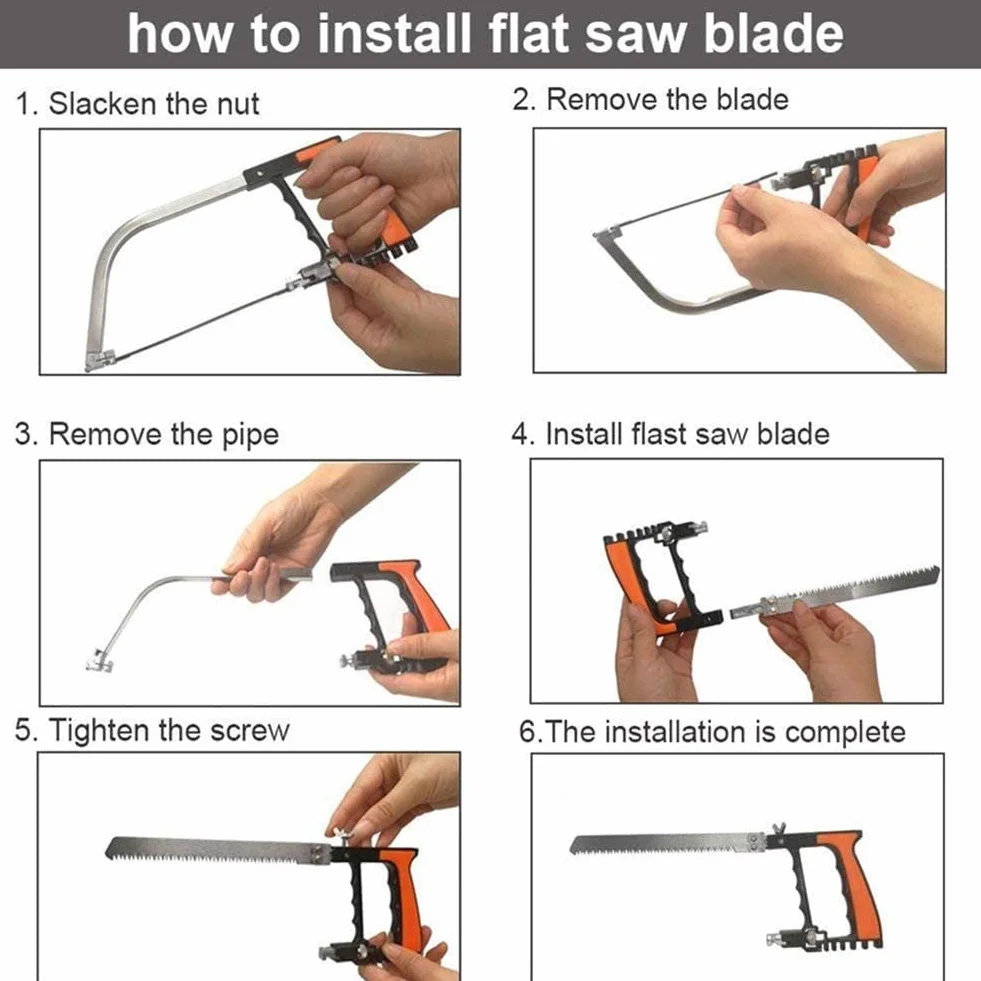 how to install flat saw blade

1. Slacken the nut

2. Remove the blade

3. Remove the pipe

4. Install flast saw blade

5. Tighten the screw

6.The installation is complete