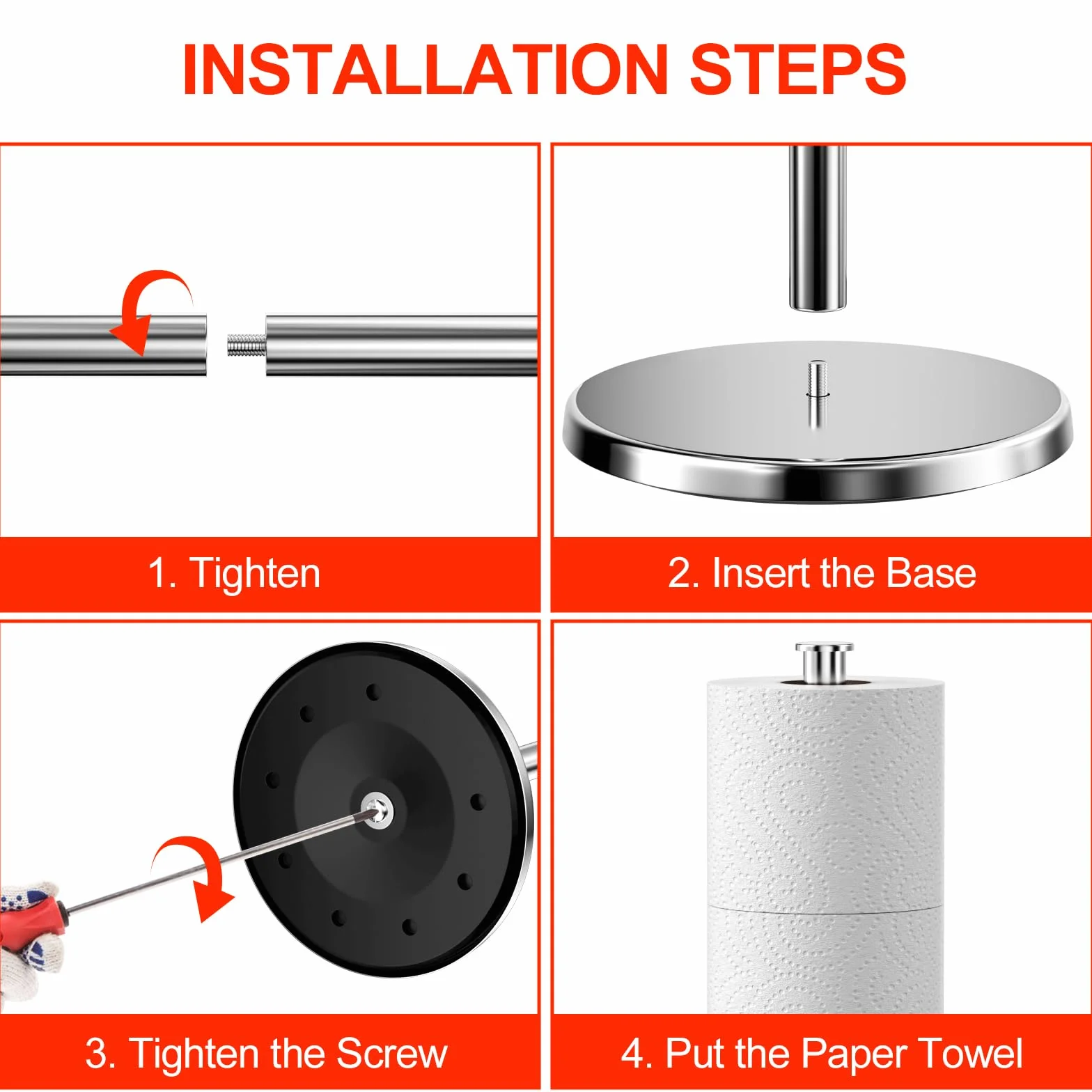 INSTALLATION STEPS

1. Tighten

2. Insert the Base

3. Tighten the Screw

4. Put the Paper Towel