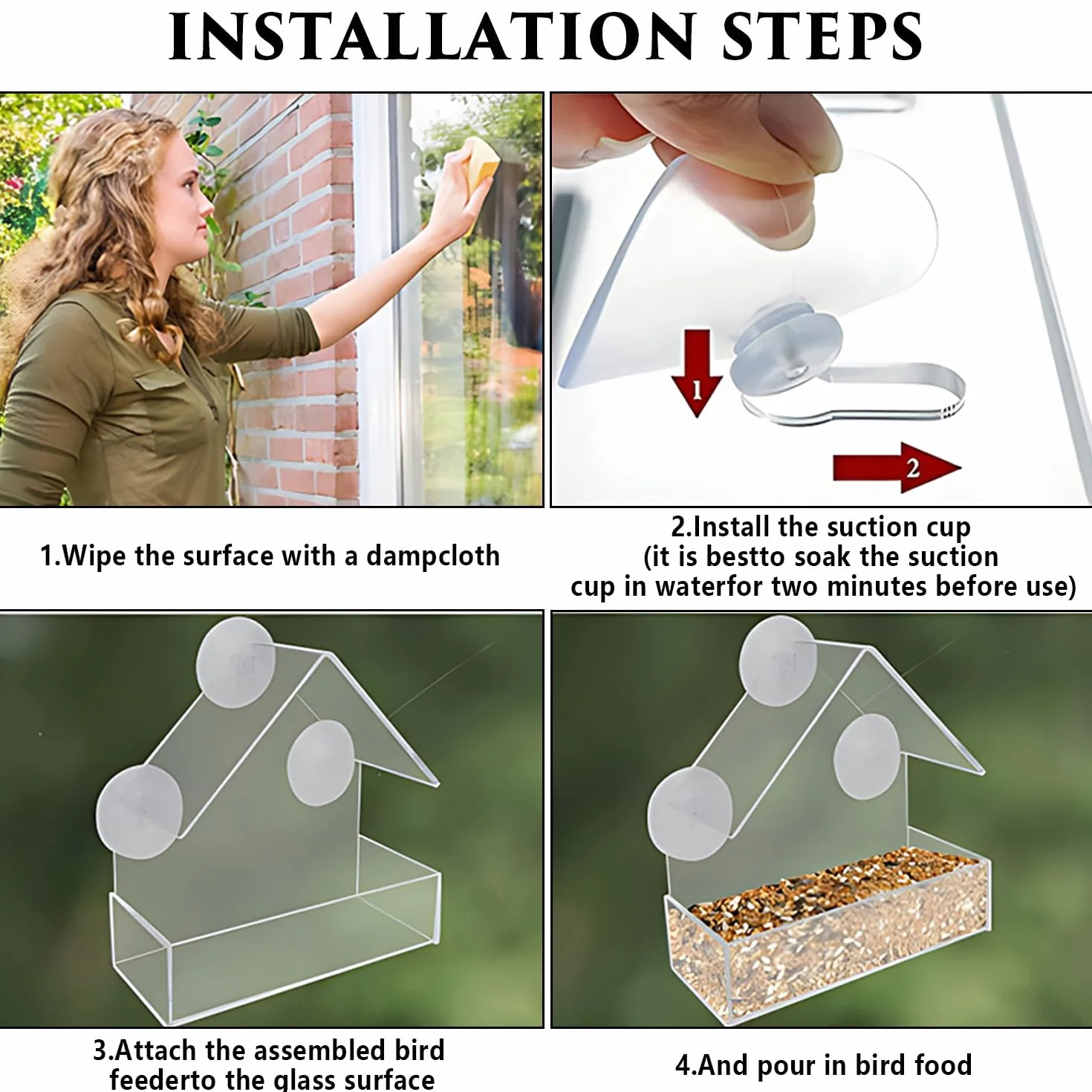 INSTALLATION STEPS

1

2

1.Wipe the surface with a dampcloth

2.Install the suction cup (it is bestto soak the suction cup in waterfor two minutes before use)

3.Attach the assembled bird feederto the glass surface

4.And pour in bird food