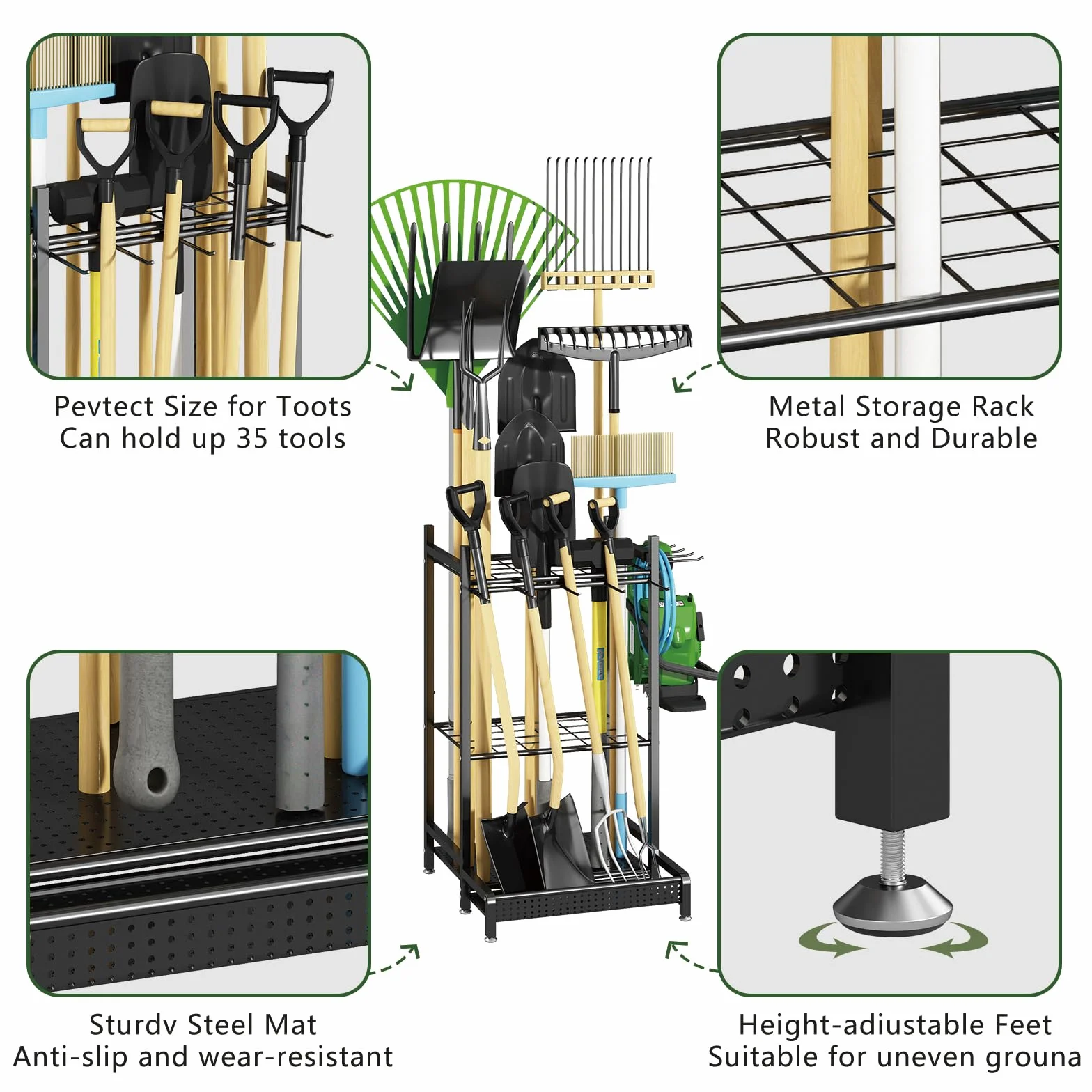 Pevtect Size for Toots
Can hold up 35 tools

Metal Storage Rack
Robust and Durable

Sturdv Steel Mat
Anti-slip and wear-resistant

Height-adiustable Feet
Suitable for uneven grouna