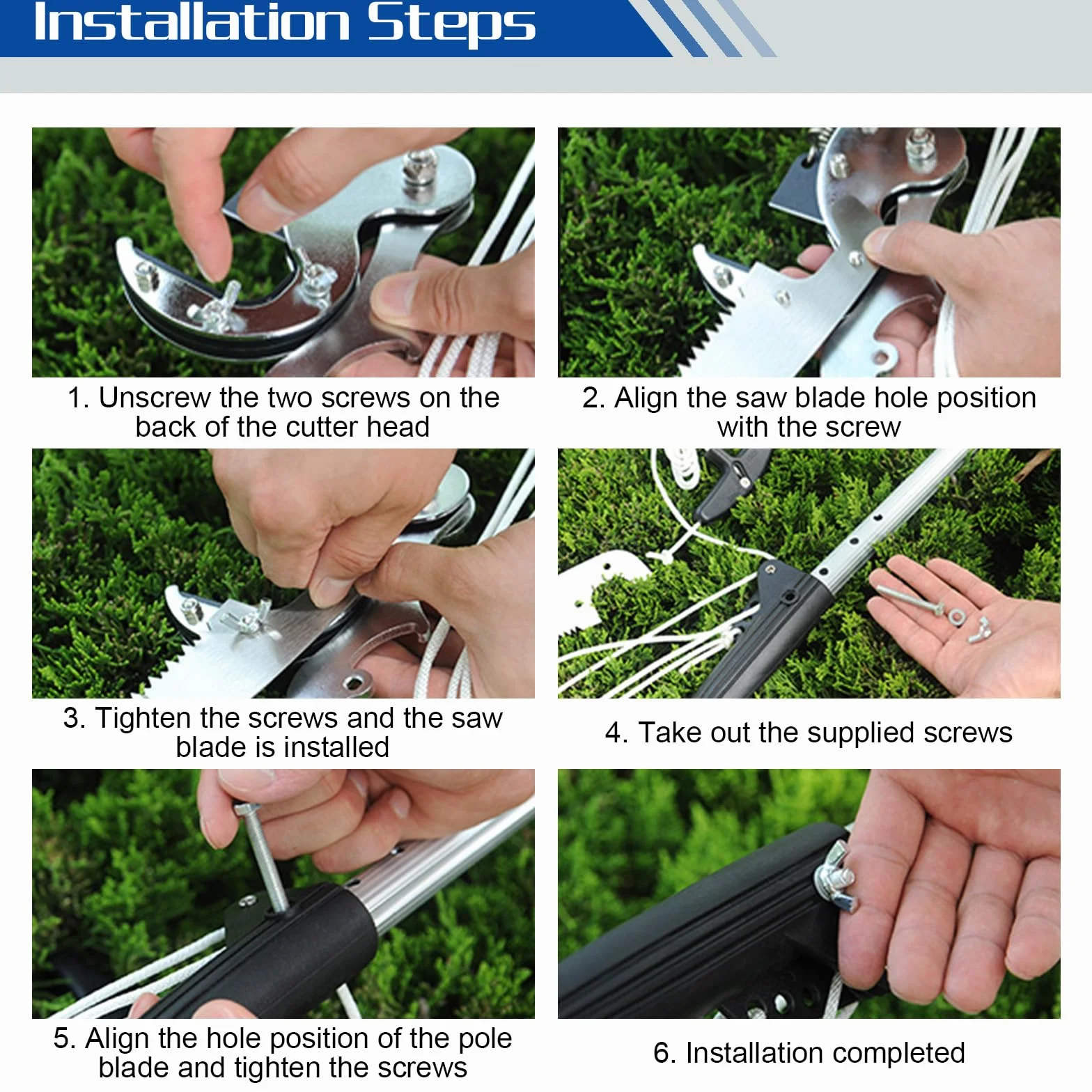 Installation Steps

1. Unscrew the two screws on the back of the cutter head

2. Align the saw blade hole position with the screw

3. Tighten the screws and the saw blade is installed

4. Take out the supplied screws

5. Align the hole position of the pole blade and tighten the screws

6. Installation completed