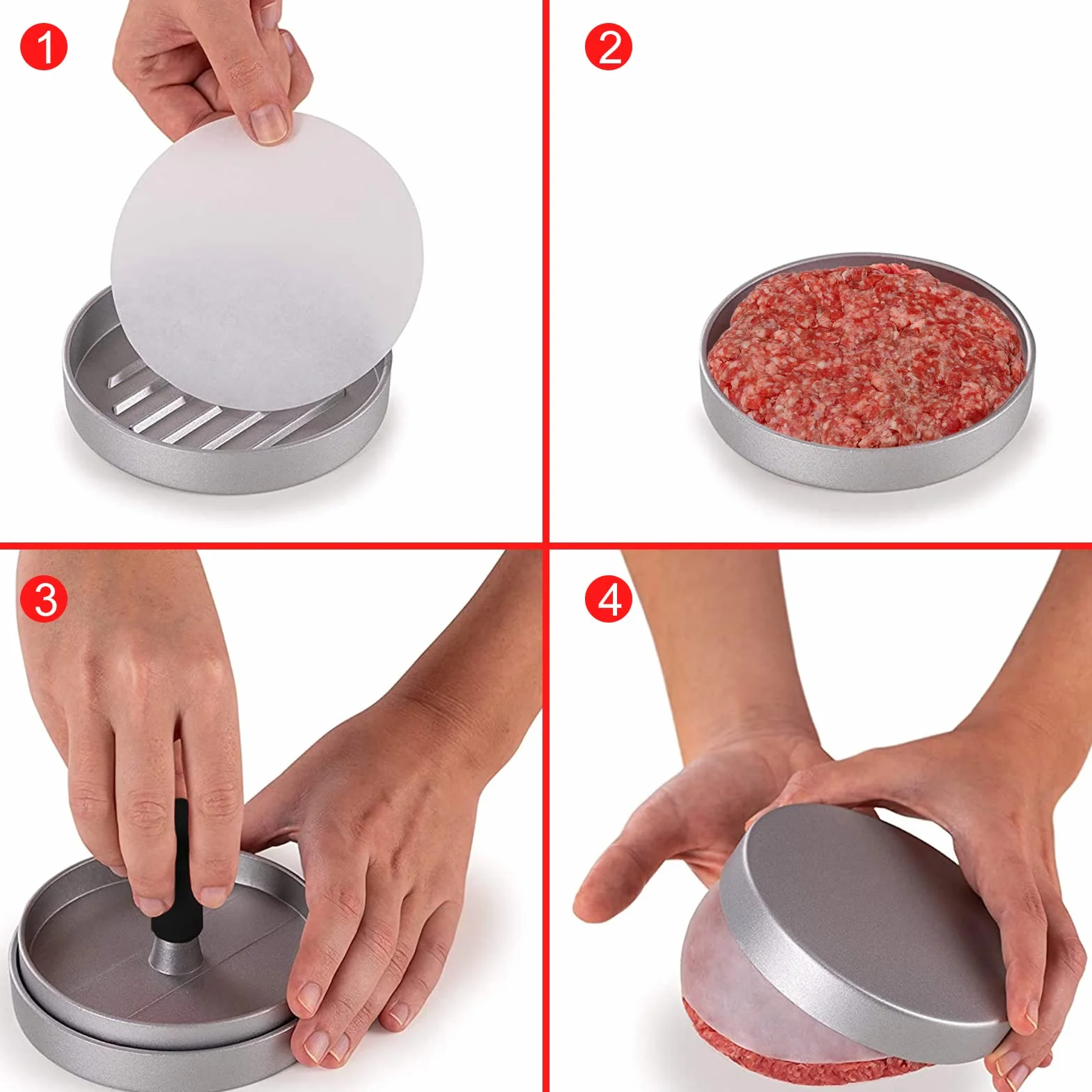 1

2

3

4