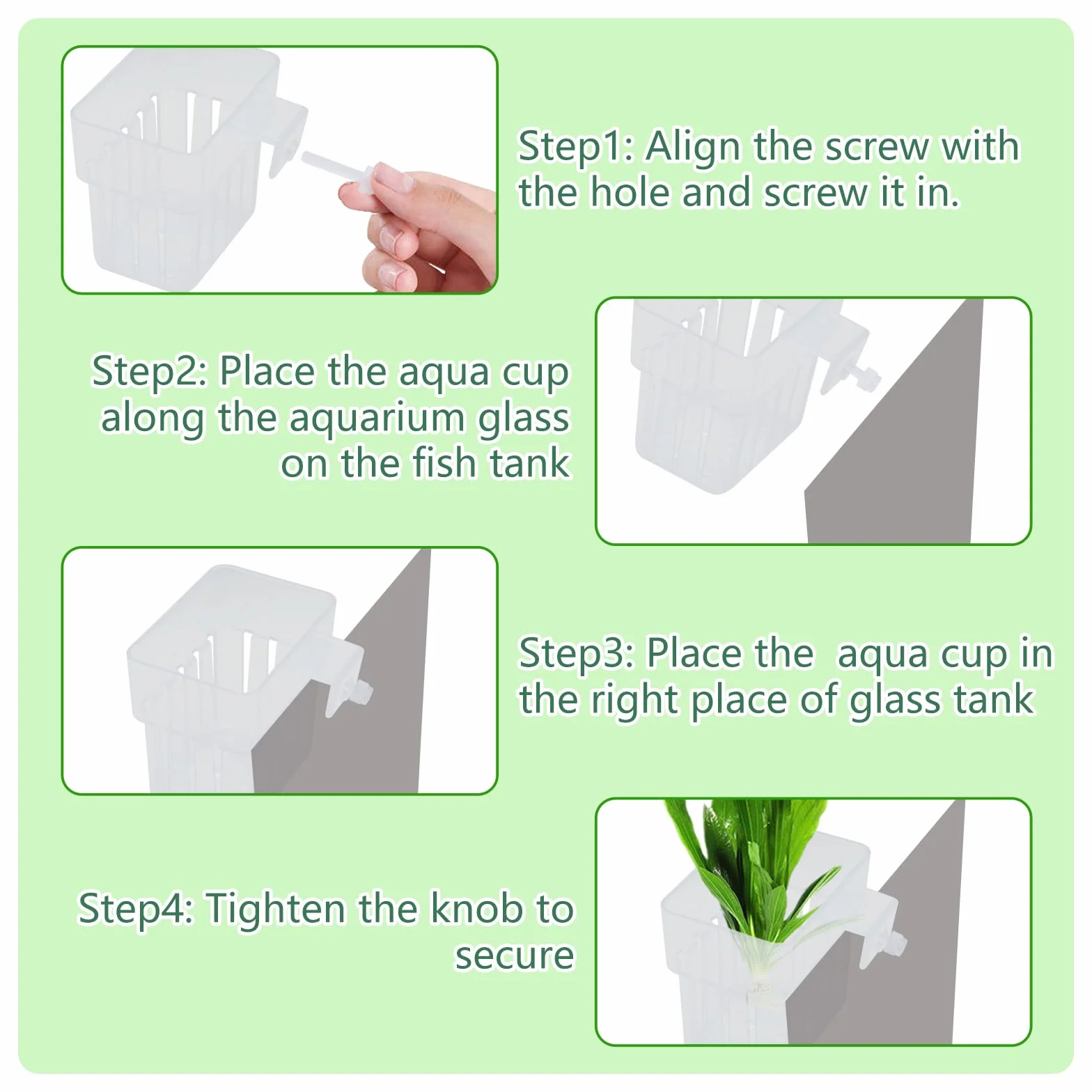 Step1: Align the screw with the hole and screw it in.

Step2: Place the aqua cup along the aquarium glass on the fish tank

Step3: Place the  aqua cup in the right place of glass tank

Step4: Tighten the knob to secure