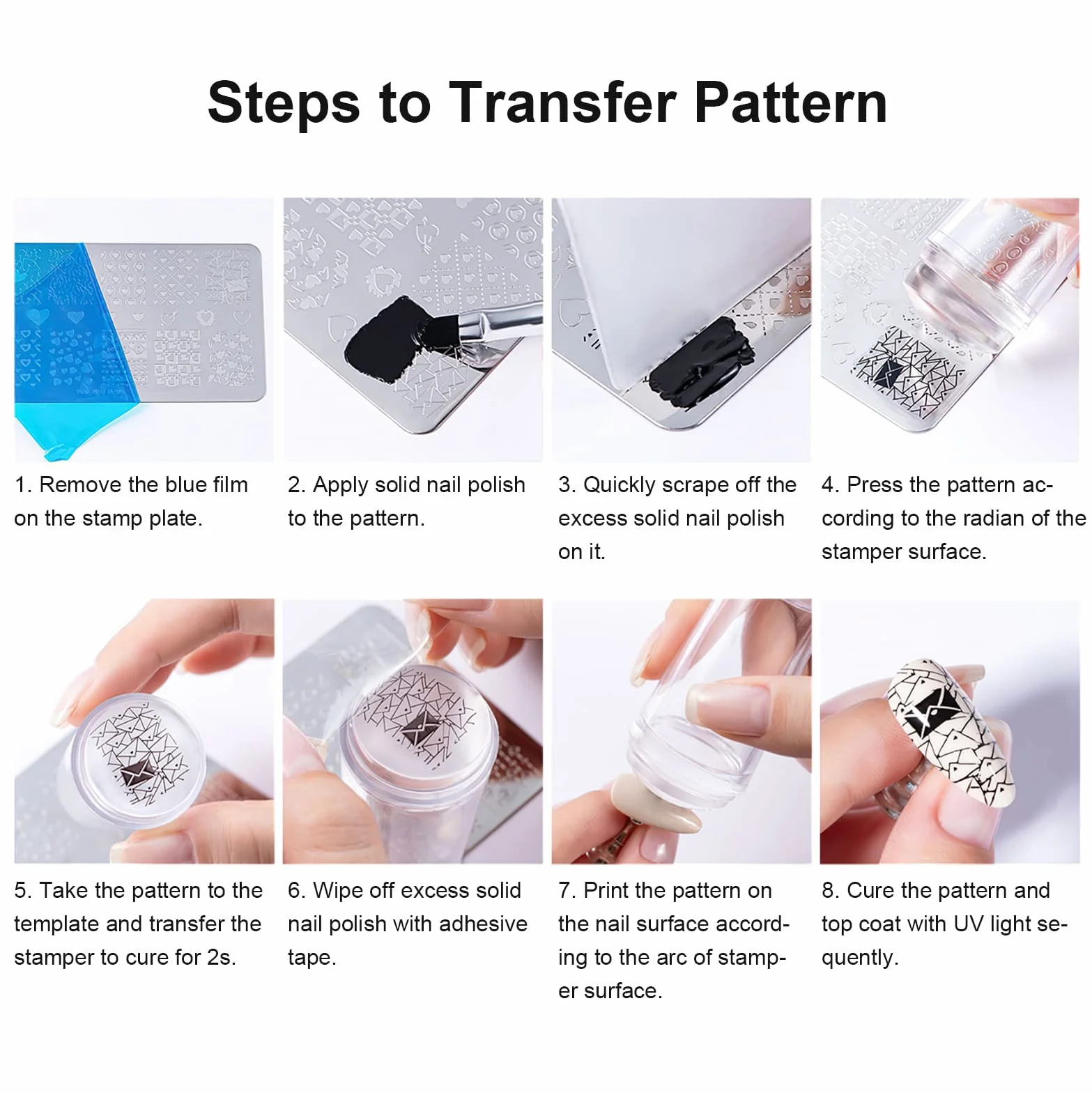 Steps to Transfer Pattern

1. Remove the blue film on the stamp plate.

2. Apply solid nail polish to the pattern.

3. Quickly scrape off the excess solid nail polish on it.

4. Press the pattern according to the radian of the stamper surface.

5. Take the pattern to the template and transfer the stamper to cure for 2s.

6. Wipe off excess solid nail polish with adhesive tape.

7. Print the pattern on the nail surface according to the arc of stamper surface.

8. Cure the pattern and top coat with UV light sequently.