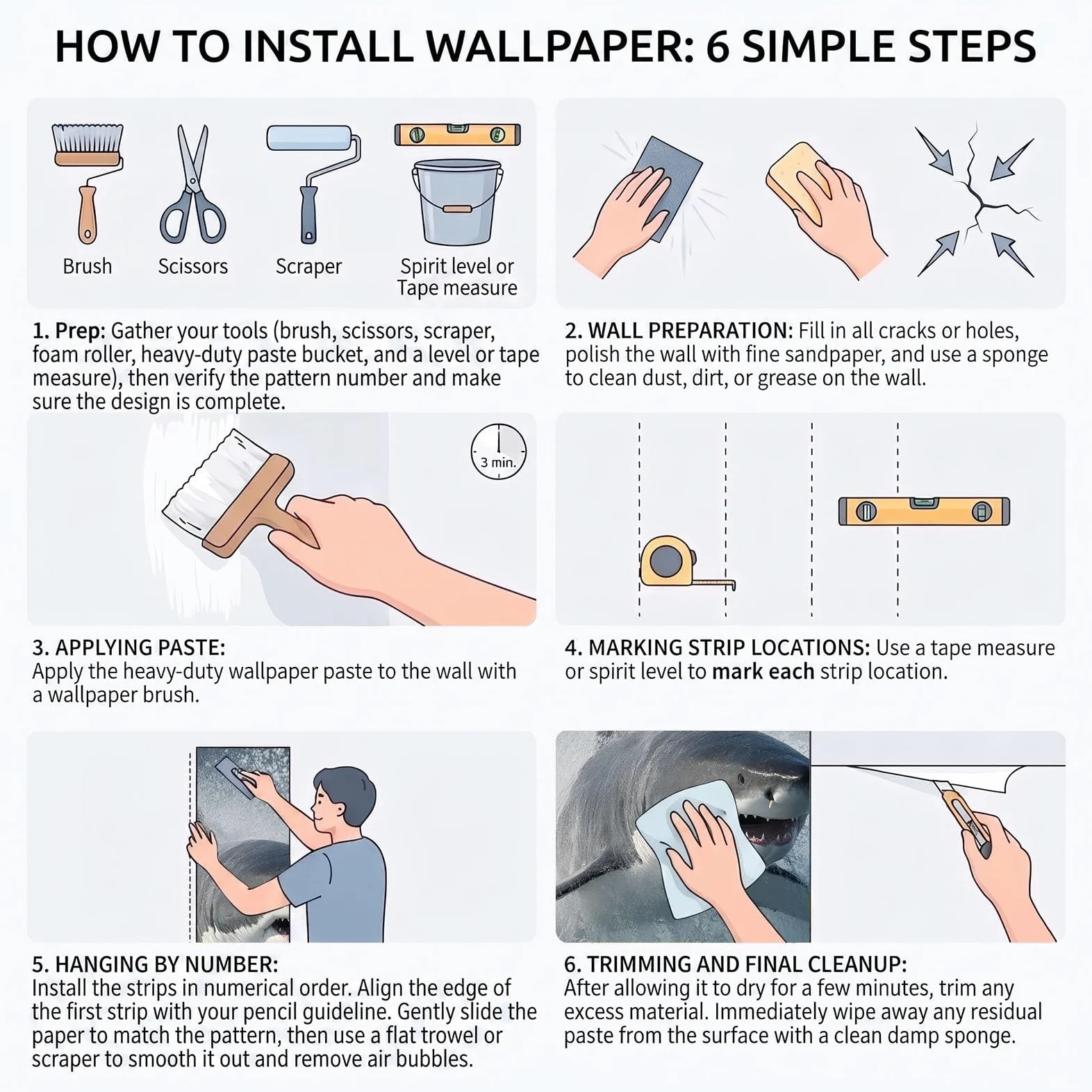 HOW TO INSTALL WALLPAPER: 6 SIMPLE STEPS

Brush

Scissors

Scraper

Spirit level or Tape measure

1. Prep: Gather your tools (brush, scissors, scraper, foam roller, heavy-duty paste bucket, and a level or tape measure), then verify the pattern number and make sure the design is complete.

2. WALL PREPARATION: Fill in all cracks or holes, polish the wall with fine sandpaper, and use a sponge to clean dust, dirt, or grease on the wall.

3 min.

3. APPLYING PASTE:
Apply the heavy-duty wallpaper paste to the wall with a wallpaper brush.

4. MARKING STRIP LOCATIONS: Use a tape measure or spirit level to mark each strip location.

5. HANGING BY NUMBER:
Install the strips in numerical order. Align the edge of the first strip with your pencil guideline. Gently slide the paper to match the pattern, then use a flat trowel or scraper to smooth it out and remove air bubbles.

6. TRIMMING AND FINAL CLEANUP:
After allowing it to dry for a few minutes, trim any excess material. Immediately wipe away any residual paste from the surface with a clean damp sponge.