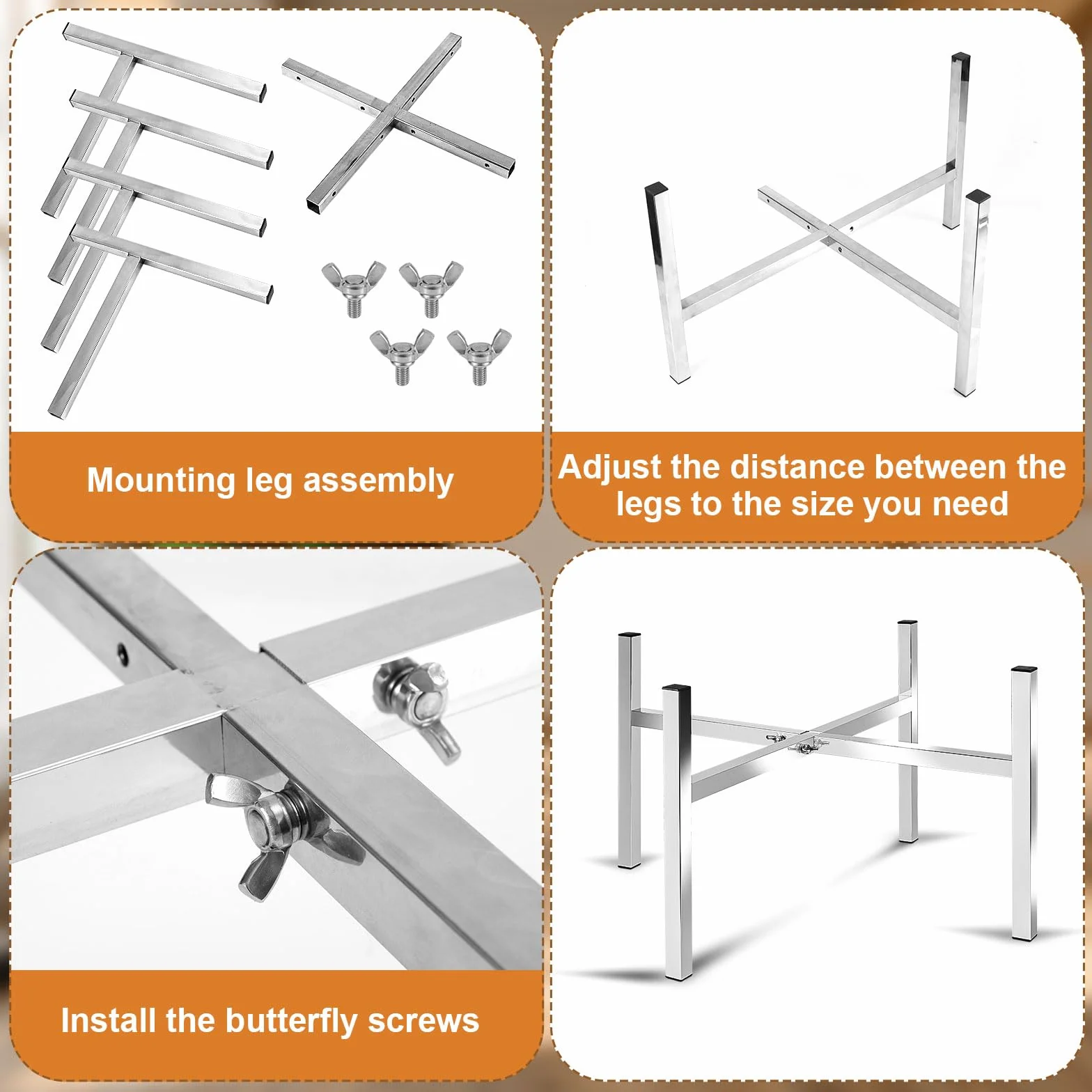 Mounting leg assembly

Adjust the distance between the legs to the size you need

Install the butterfly screws