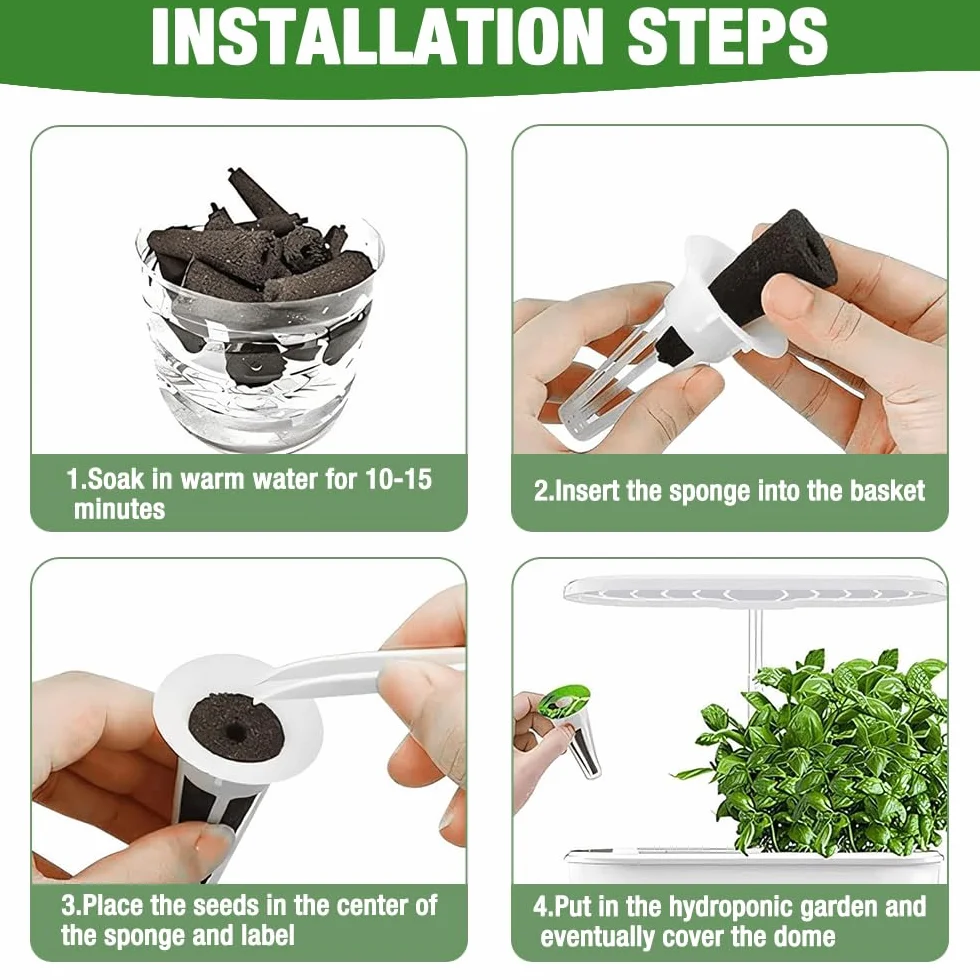 INSTALLATION STEPS

1.Soak in warm water for 10-15 minutes

2.Insert the sponge into the basket

3.Place the seeds in the center of the sponge and label

4.Put in the hydroponic garden and eventually cover the dome