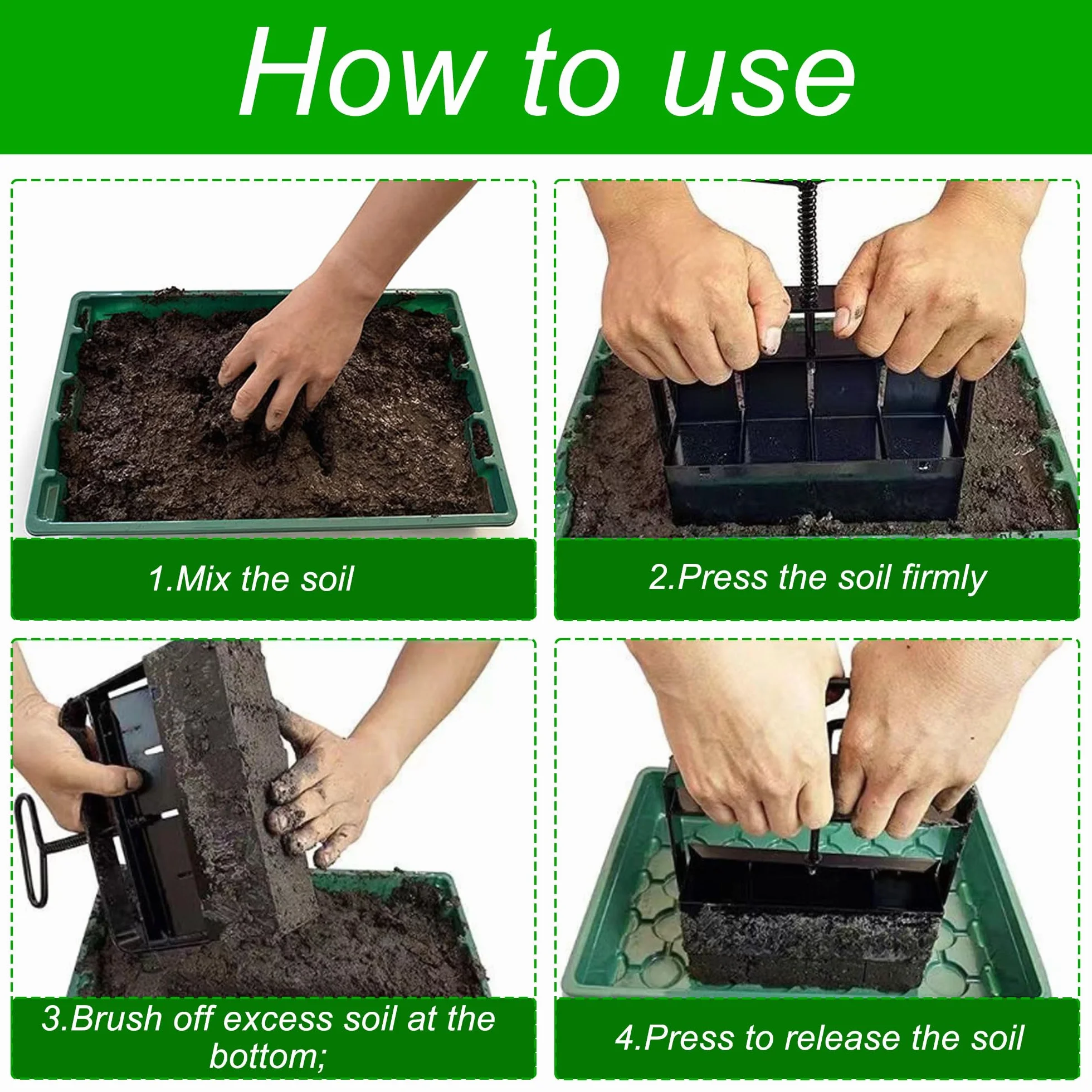 How to use

1.Mix the soil

2.Press the soil firmly

3.Brush off excess soil at the bottom;

4.Press to release the soil