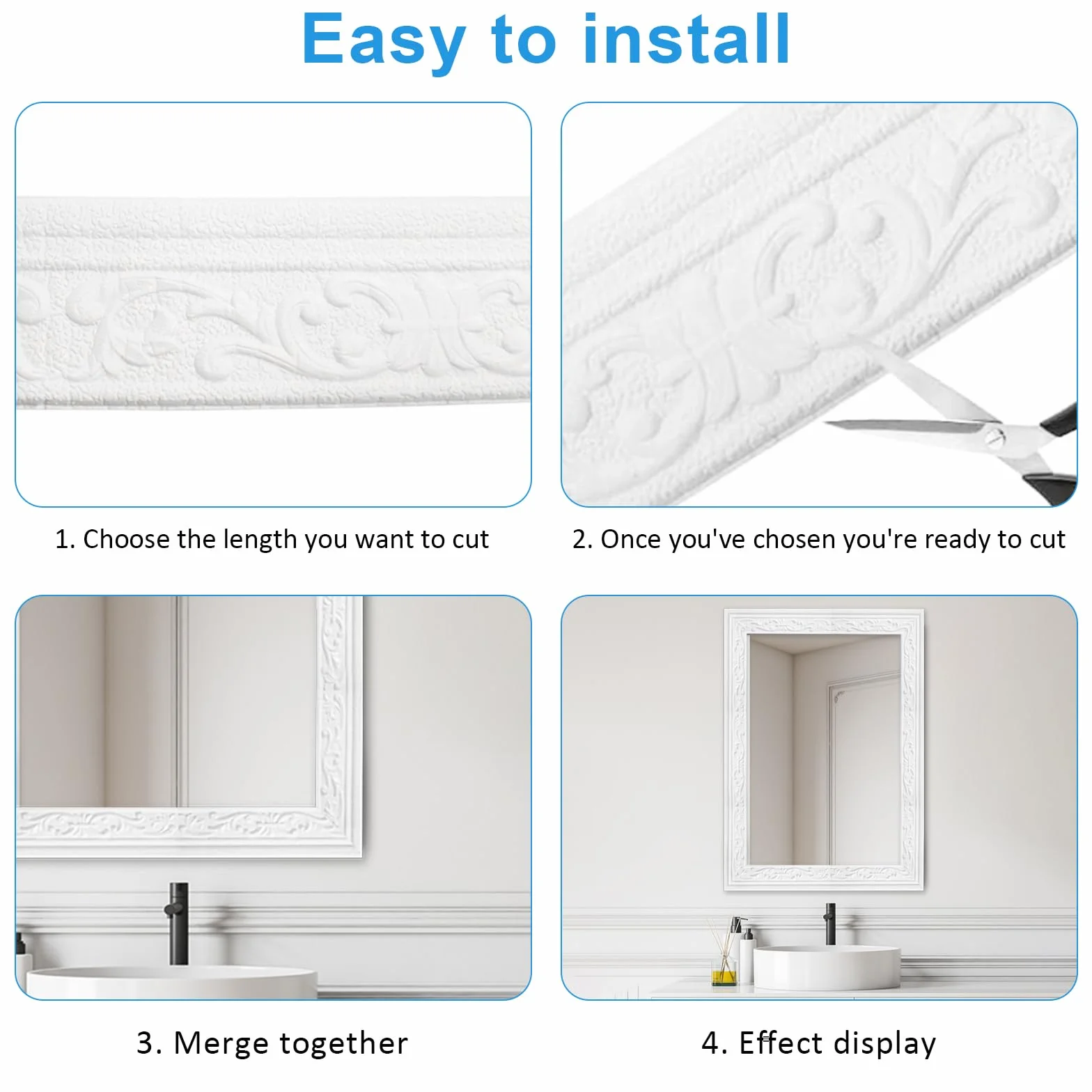 Easy to install

1. Choose the length you want to cut

2. Once you've chosen you're ready to cut

3. Merge together

4. Effect display