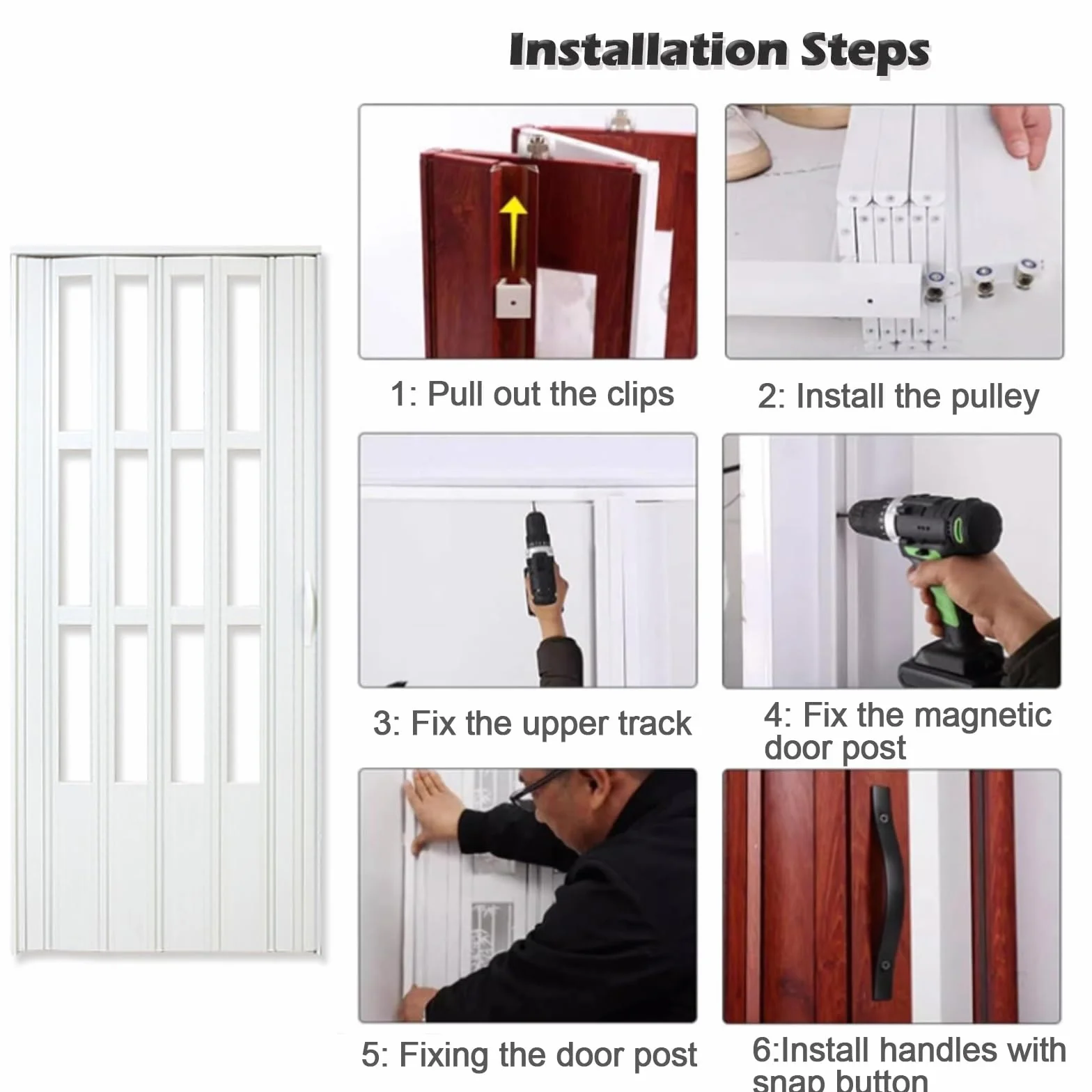 Installation Steps

1: Pull out the clips

2: Install the pulley

3: Fix the upper track

4: Fix the magnetic door post

5: Fixing the door post

6:Install handles with snap button