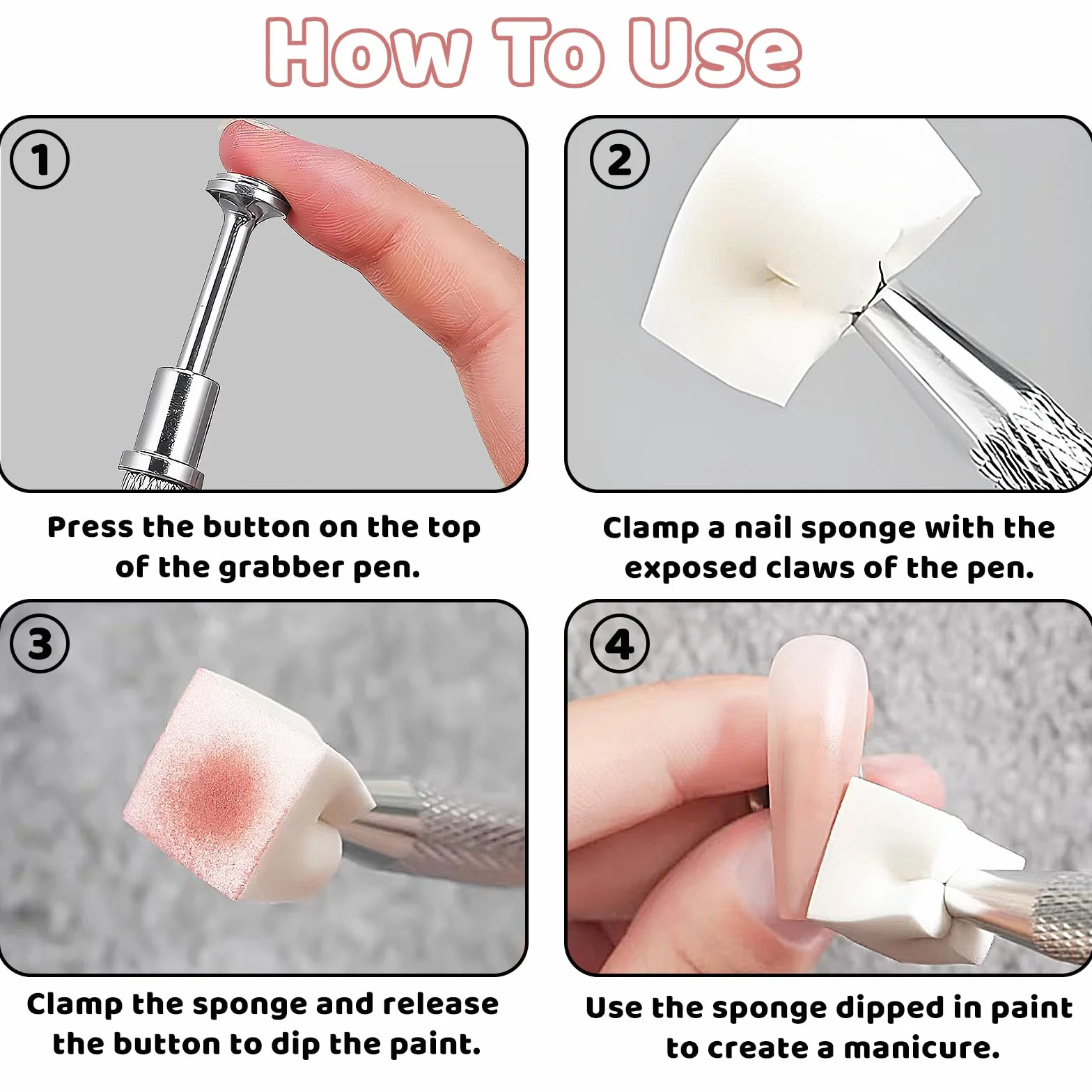 How To Use

1

Press the button on the top of the grabber pen.

2

Clamp a nail sponge with the exposed claws of the pen.

3

Clamp the sponge and release the button to dip the paint.

4

Use the sponge dipped in paint to create a manicure.