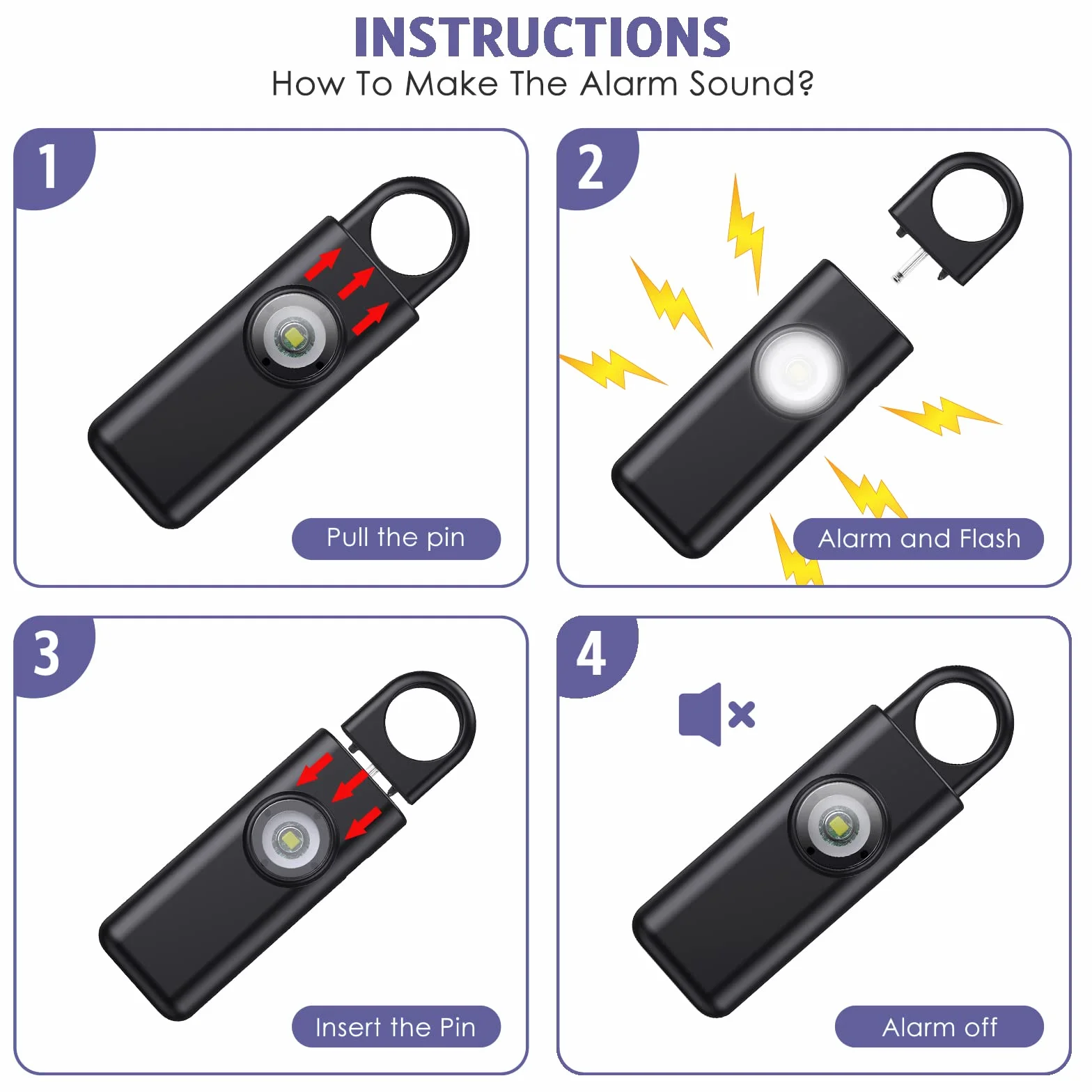 INSTRUCTIONS
How To Make The Alarm Sound?

1

Pull the pin

2

Alarm and Flash

3

Insert the Pin

4

Alarm off