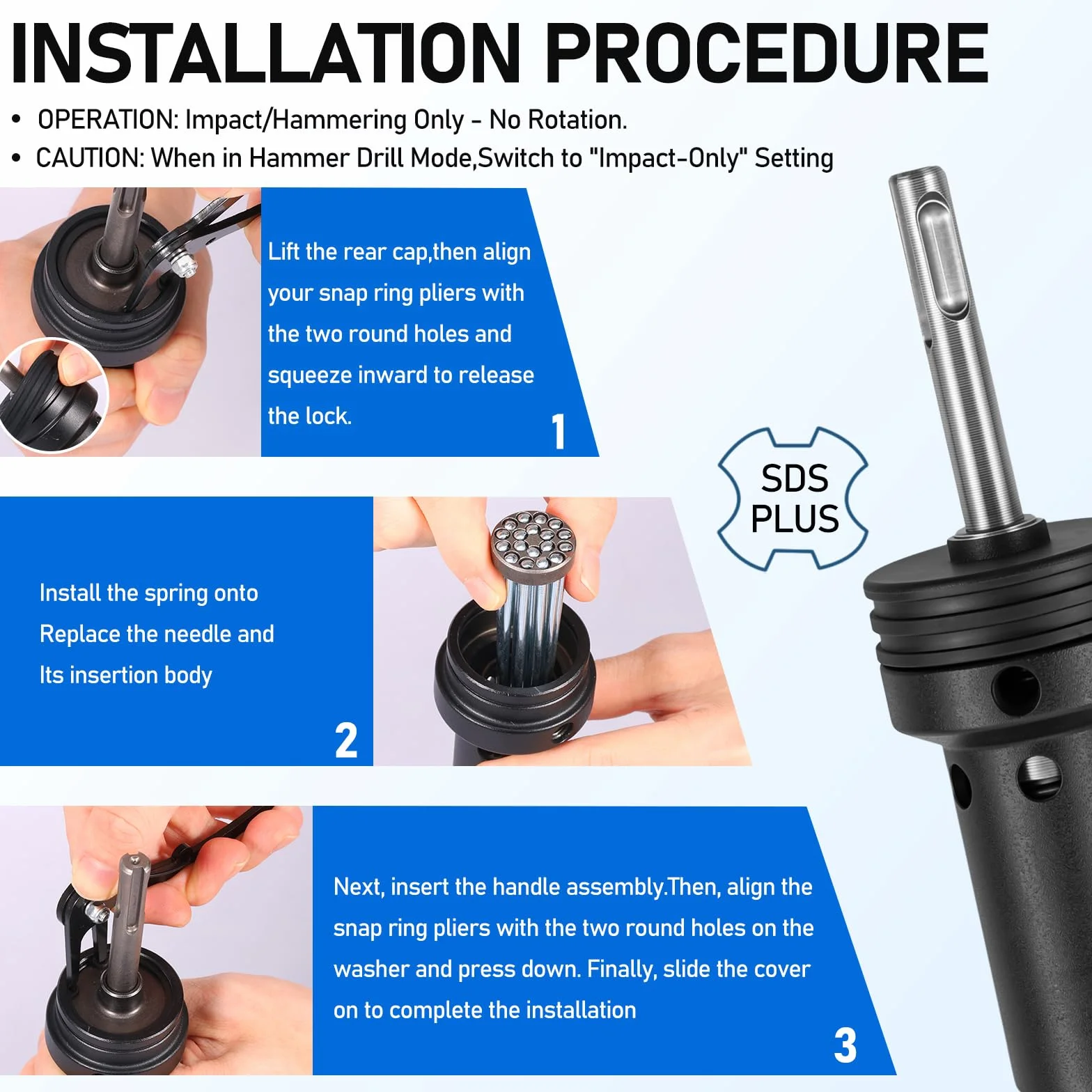 INSTALLATION PROCEDURE

• OPERATION: Impact/Hammering Only - No Rotation.
• CAUTION: When in Hammer Drill Mode,Switch to "Impact-Only" Setting

Lift the rear cap,then align your snap ring pliers with the two round holes and squeeze inward to release the lock.

1

SDS PLUS

Install the spring onto
Replace the needle and
Its insertion body

2

Next, insert the handle assembly.Then, align the snap ring pliers with the two round holes on the washer and press down. Finally, slide the cover on to complete the installation

3