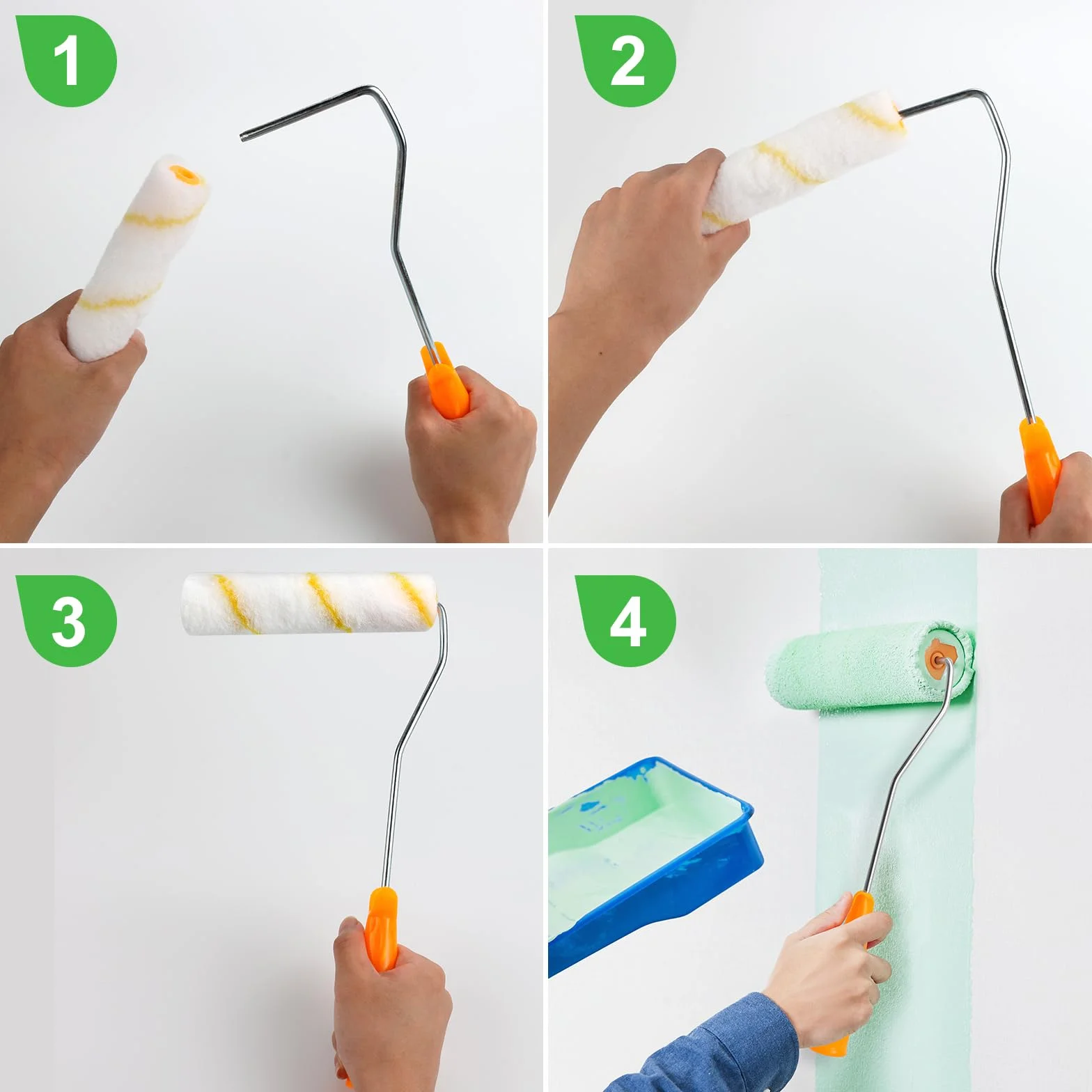 1

2

3

4