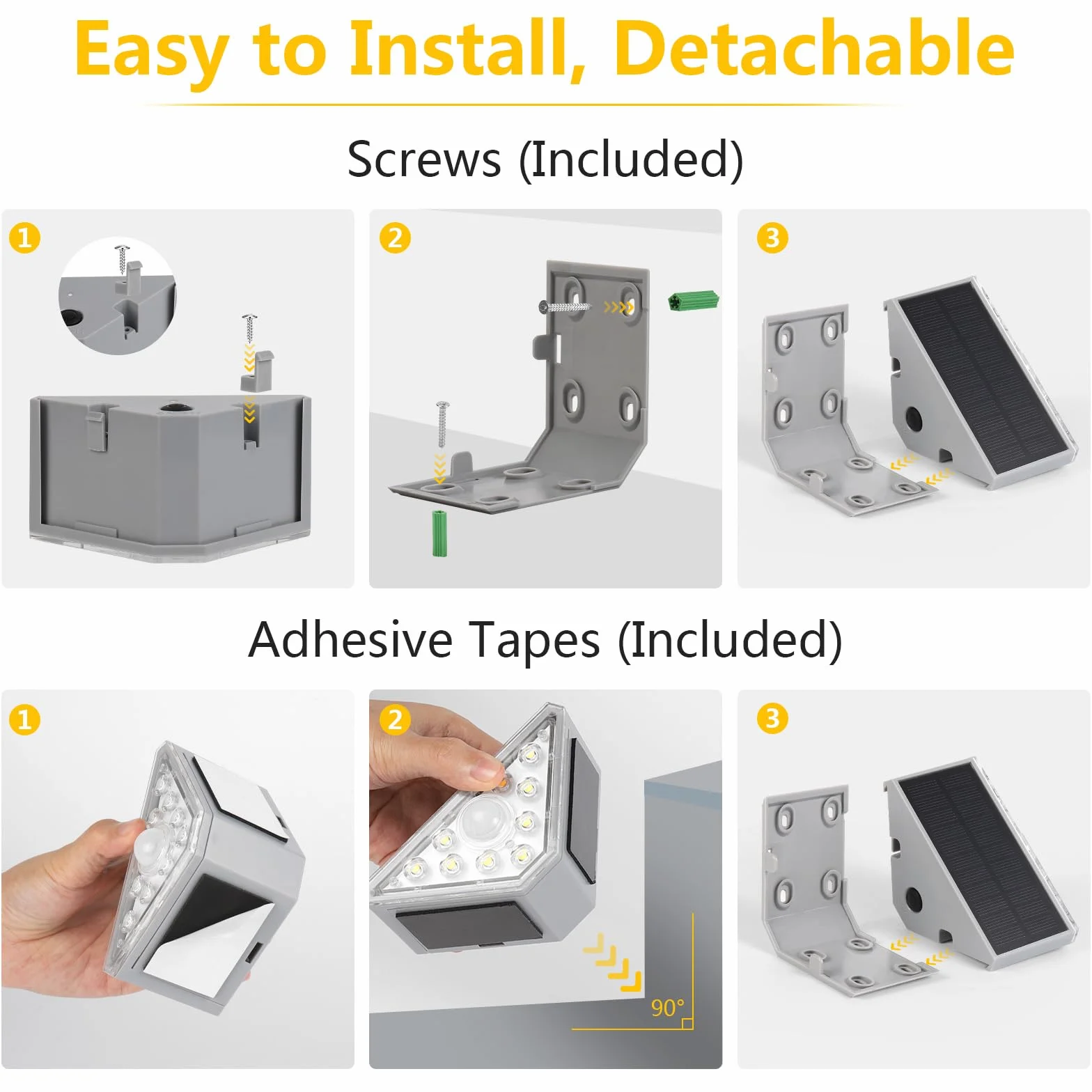 Easy to Install, Detachable

Screws (Included)

1

2

3

Adhesive Tapes (Included)

1

2

90°

3