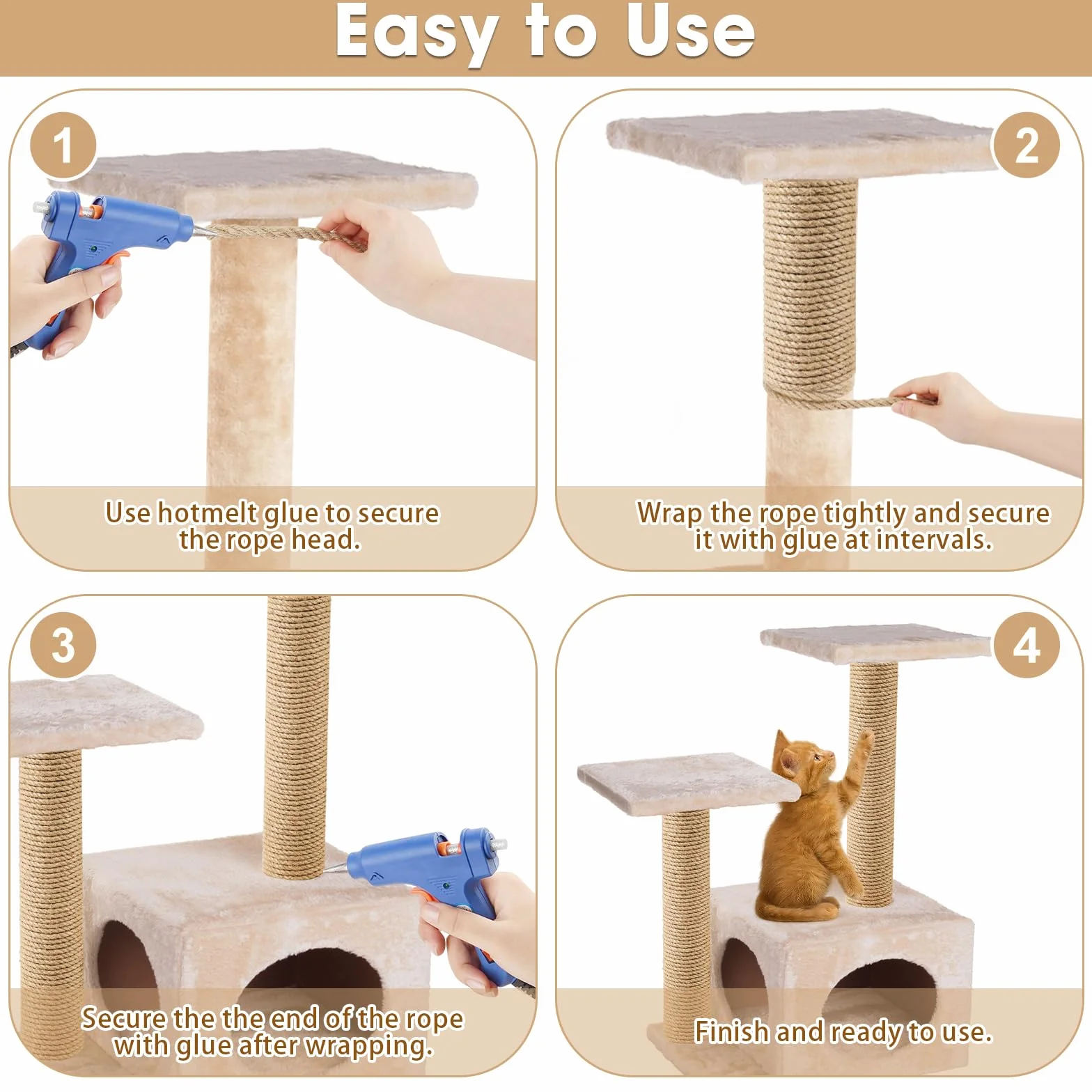 Easy to Use

1

Use hotmelt glue to secure the rope head.

2

Wrap the rope tightly and secure it with glue at intervals.

3

Secure the the end of the rope with glue after wrapping.

4

Finish and ready to use.