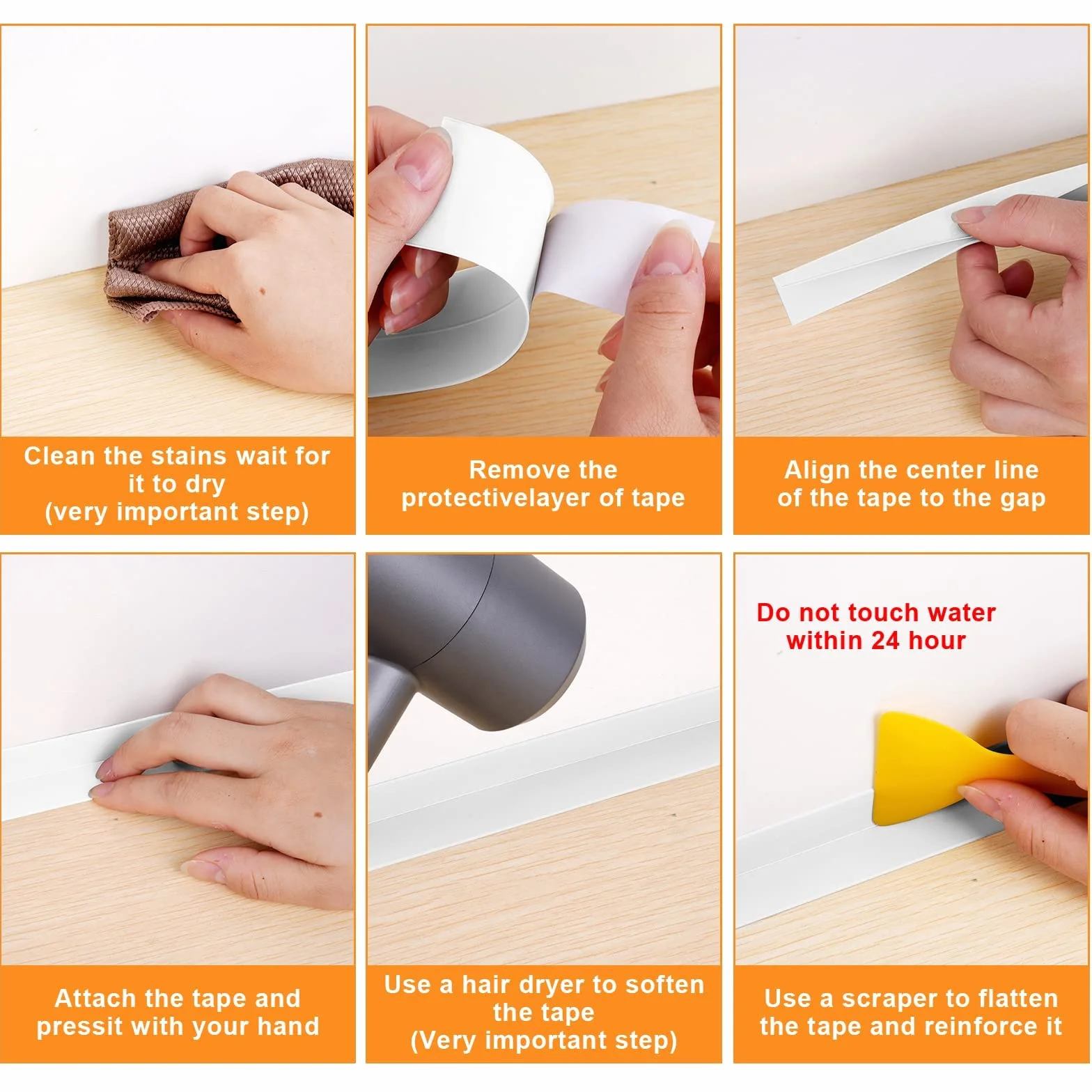 Clean the stains wait for it to dry
(very important step)

Remove the protectivelayer of tape

Align the center line of the tape to the gap

Attach the tape and pressit with your hand

Use a hair dryer to soften the tape
(Very important step)

Do not touch water within 24 hour

Use a scraper to flatten the tape and reinforce it