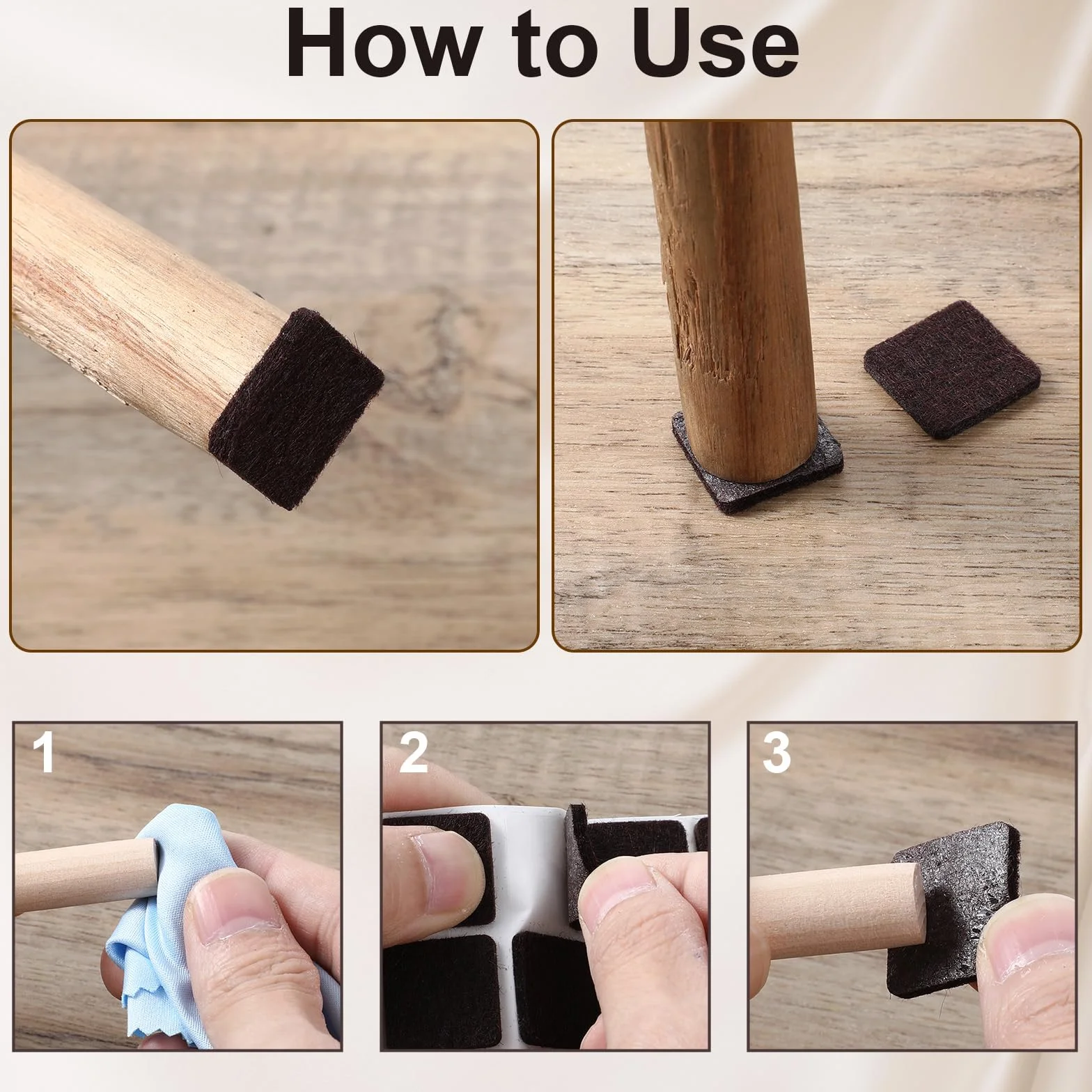 How to Use

1

2

3