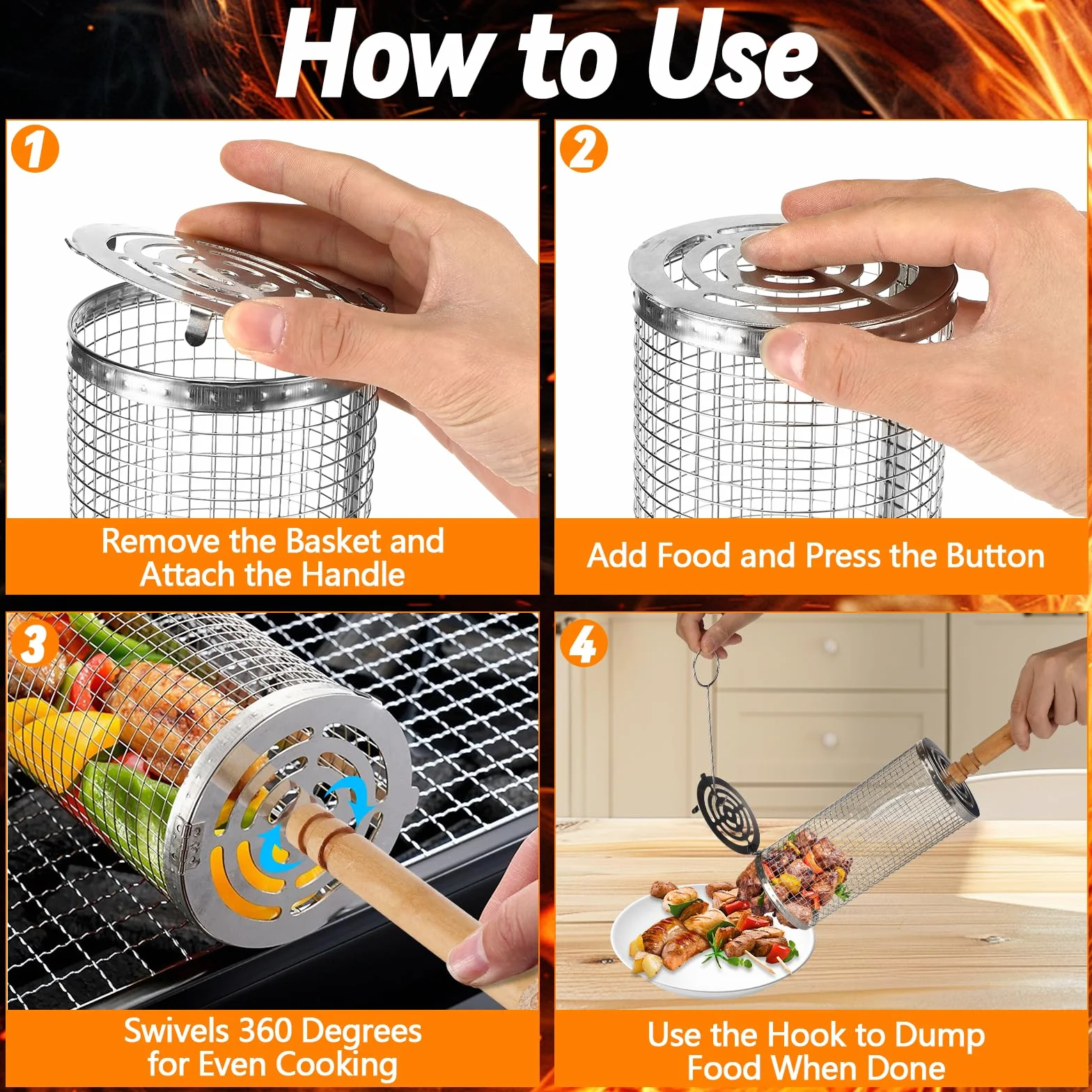 How to Use

1

Remove the Basket and Attach the Handle

2

Add Food and Press the Button

3

Swivels 360 Degrees for Even Cooking

4

Use the Hook to Dump Food When Done