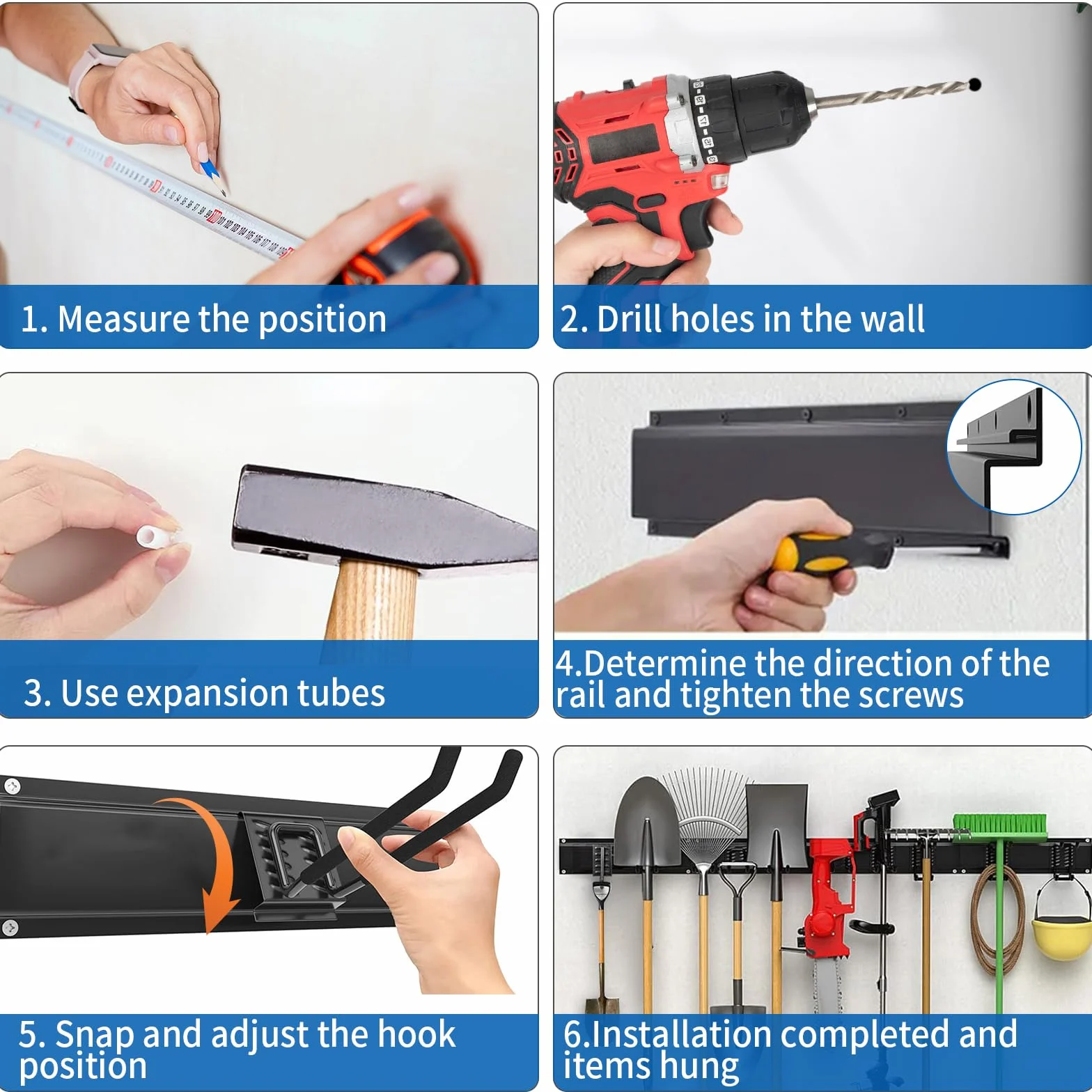 1. Measure the position

2. Drill holes in the wall

3. Use expansion tubes

4.Determine the direction of the rail and tighten the screws

5. Snap and adjust the hook position

6.Installation completed and items hung