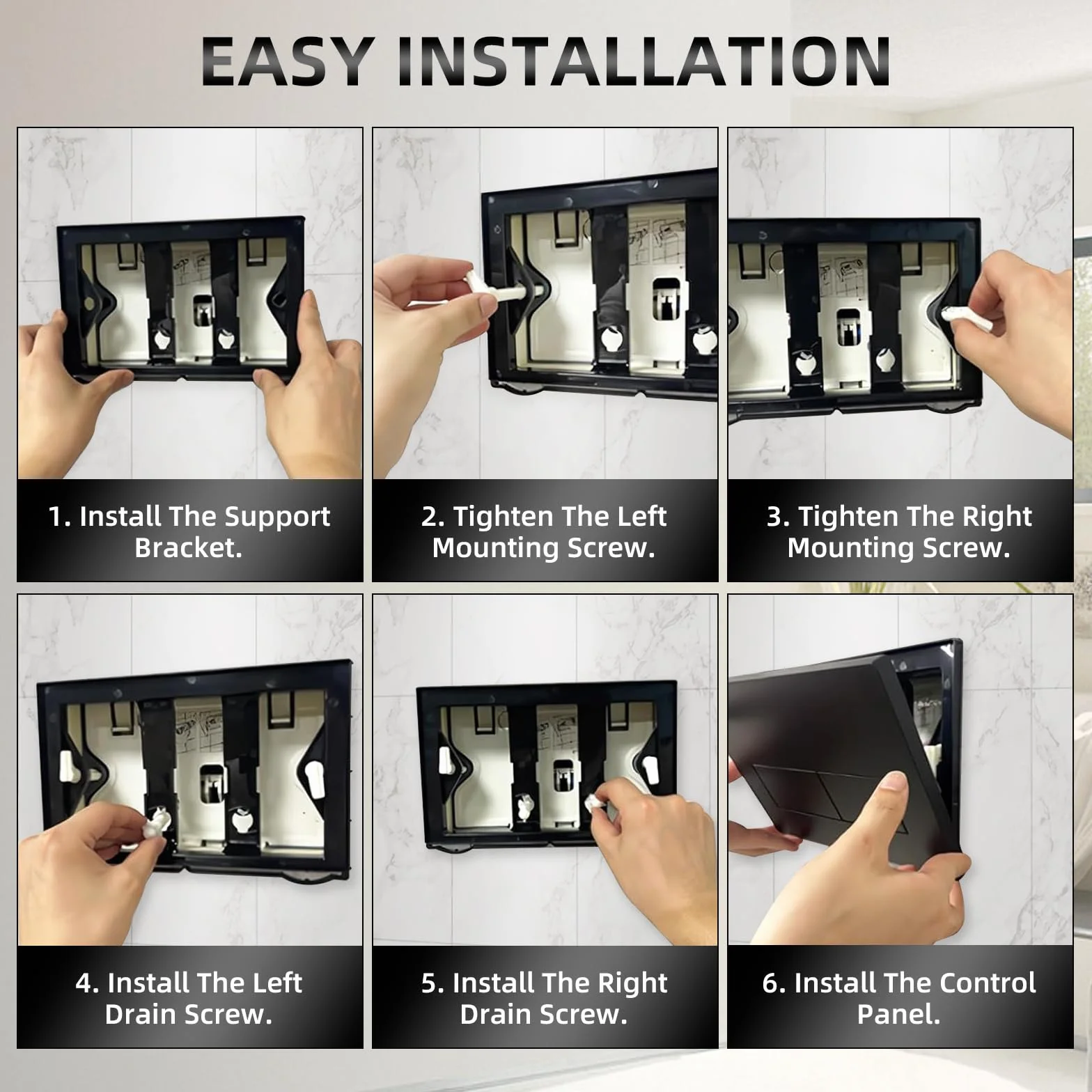 EASY INSTALLATION

1. Install The Support Bracket.

2. Tighten The Left Mounting Screw.

3. Tighten The Right Mounting Screw.

4. Install The Left Drain Screw.

5. Install The Right Drain Screw.

6. Install The Control Panel.