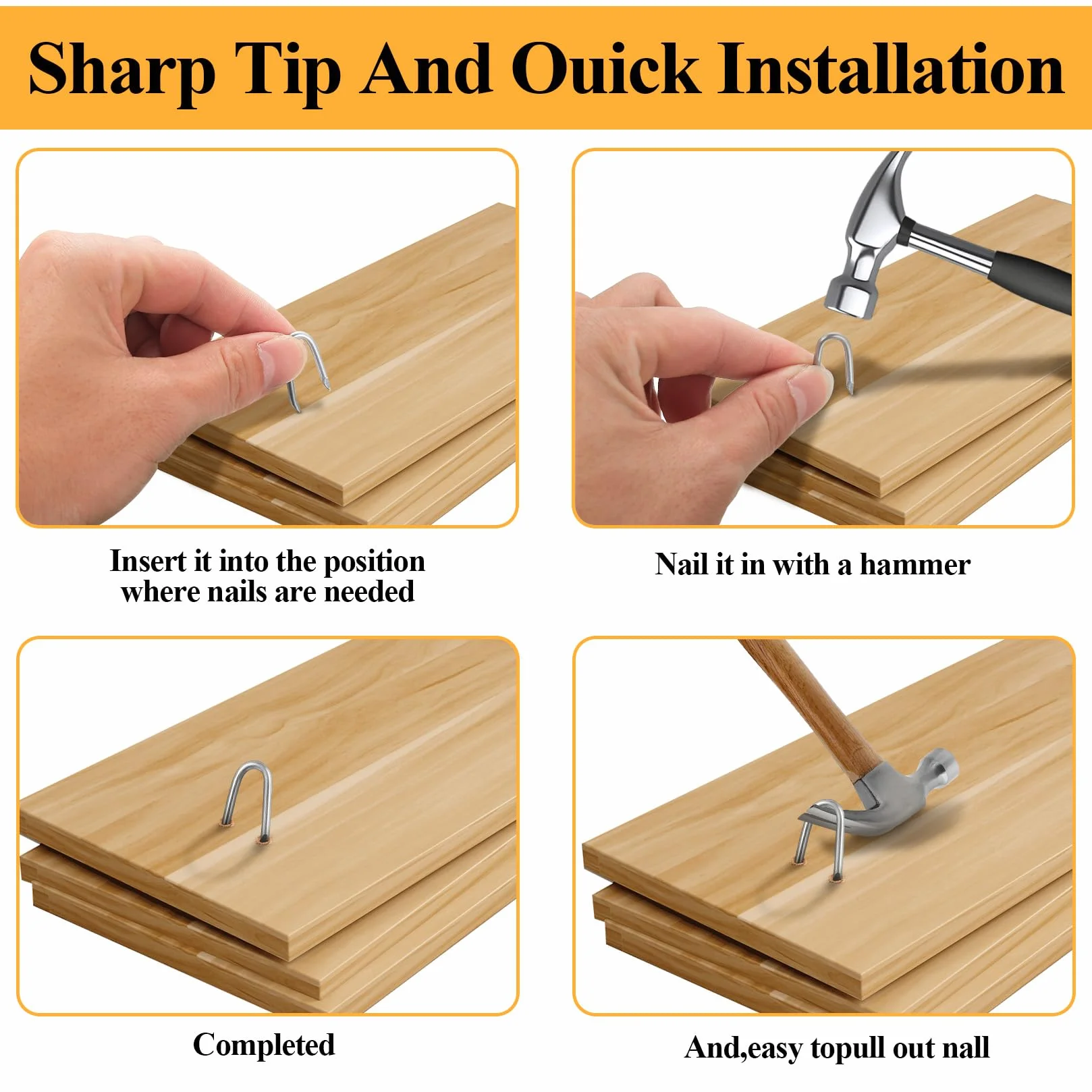 Sharp Tip And Ouick Installation

Insert it into the position where nails are needed

Nail it in with a hammer

Completed

And,easy topull out nall