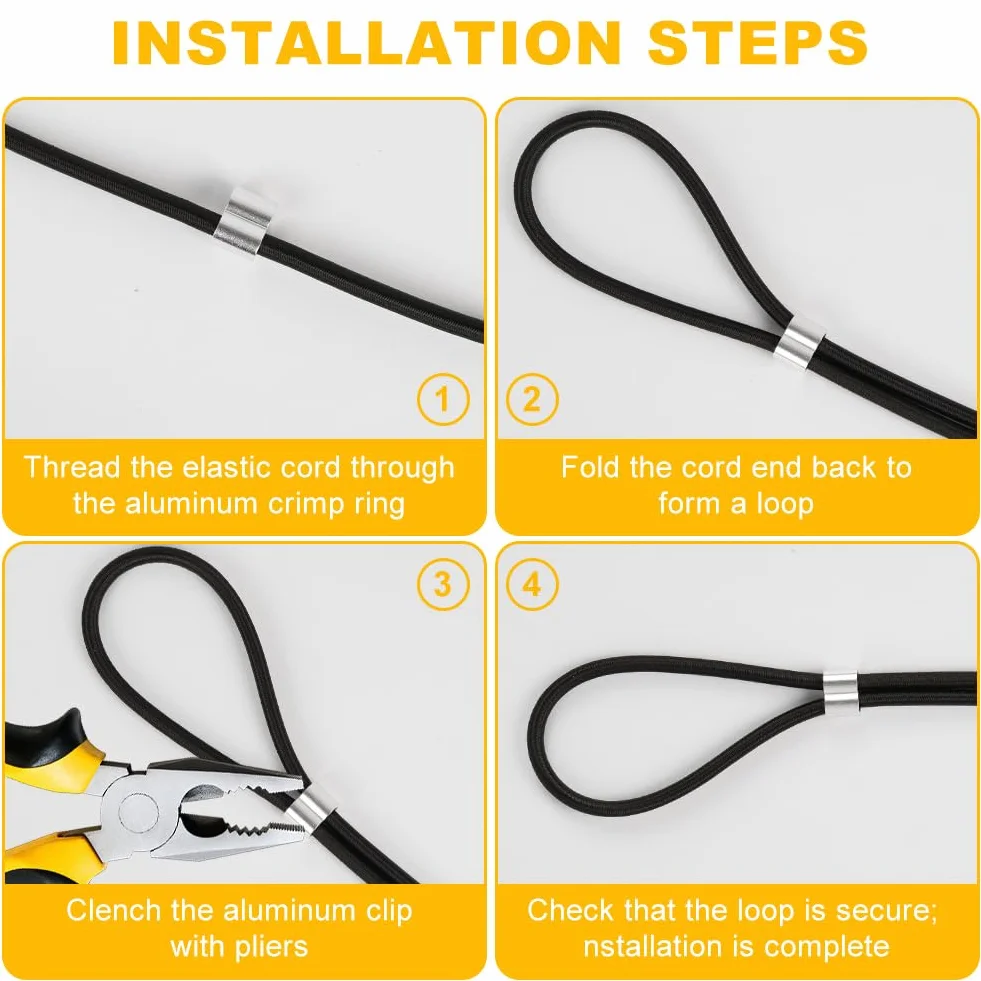 INSTALLATION STEPS

1

Thread the elastic cord through the aluminum crimp ring

2

Fold the cord end back to form a loop

3

Clench the aluminum clip with pliers

4

Check that the loop is secure; nstallation is complete