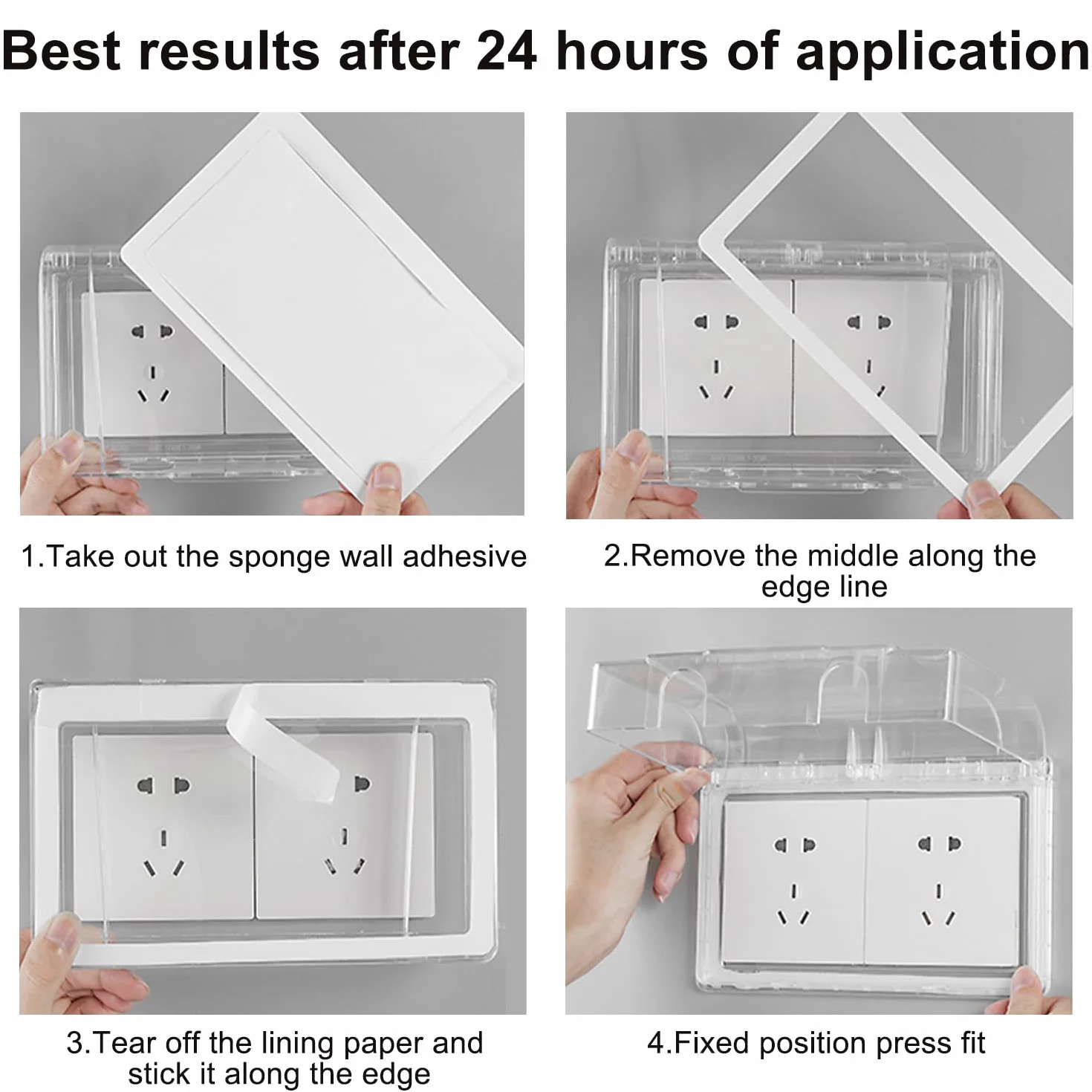 Best results after 24 hours of application

1.Take out the sponge wall adhesive

2.Remove the middle along the edge line

3.Tear off the lining paper and stick it along the edge

4.Fixed position press fit