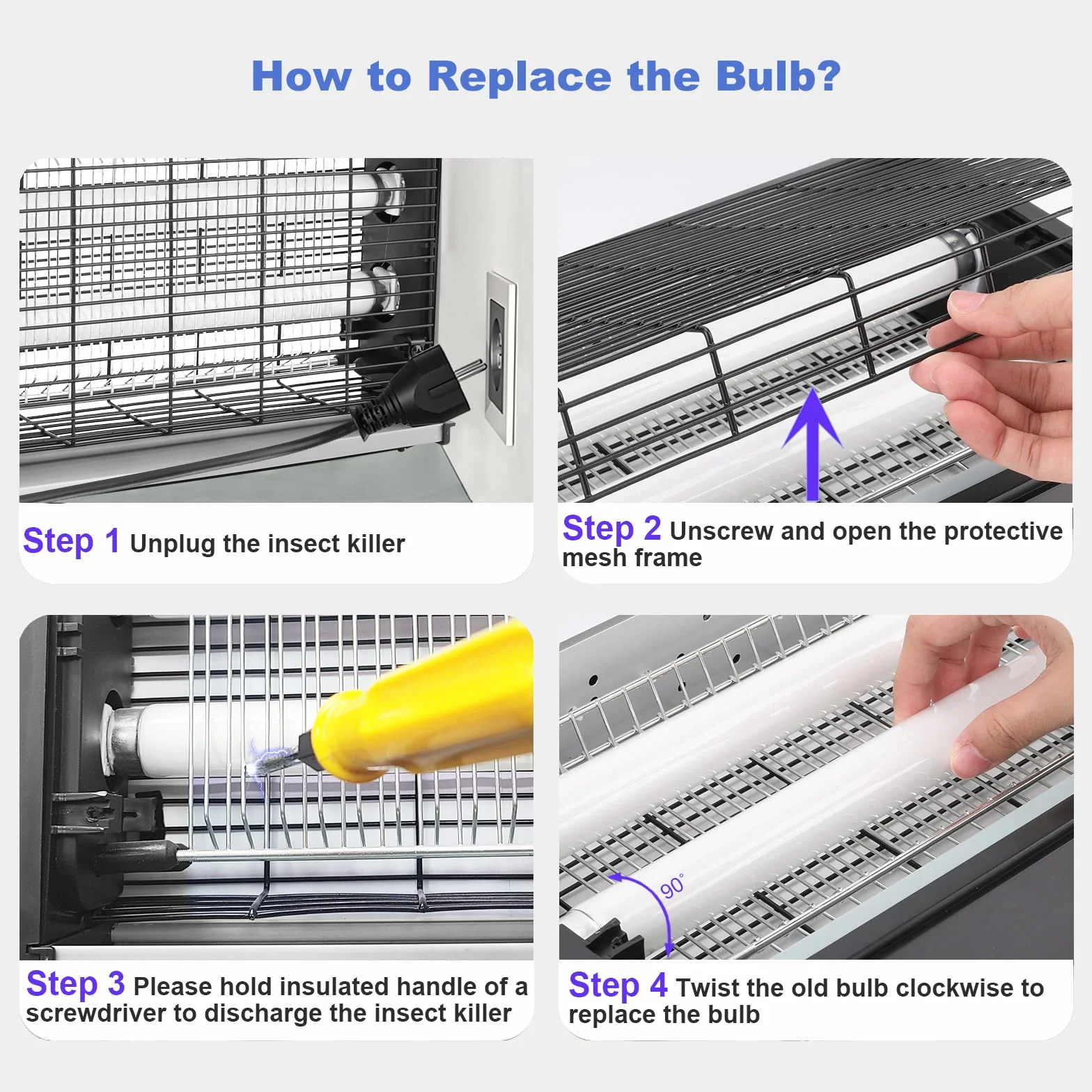 How to Replace the Bulb?

Step 1 Unplug the insect killer

Step 2 Unscrew and open the protective mesh frame

Step 3 Please hold insulated handle of a screwdriver to discharge the insect killer

90°

Step 4 Twist the old bulb clockwise to replace the bulb