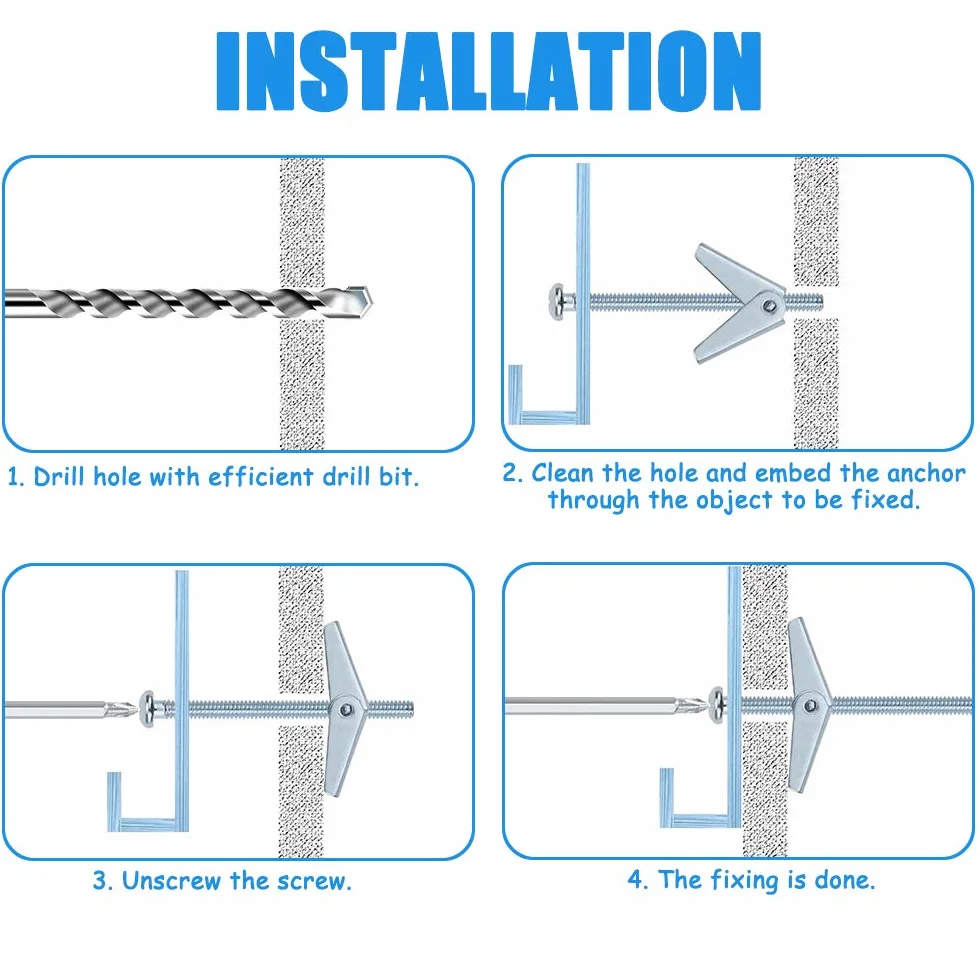 INSTALLATION

1. Drill hole with efficient drill bit.

2. Clean the hole and embed the anchor through the object to be fixed.

3. Unscrew the screw.

4. The fixing is done.