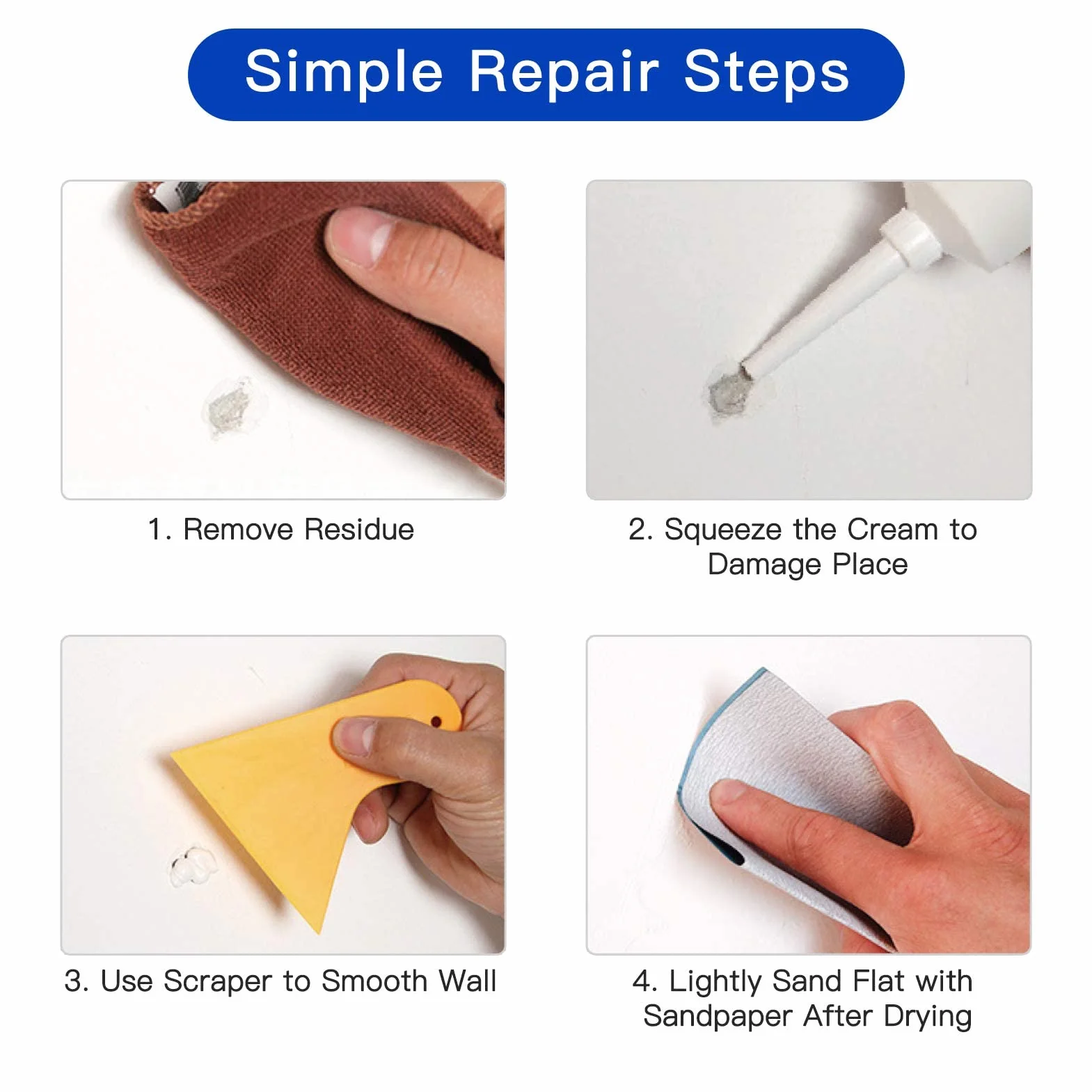 Simple Repair Steps

1. Remove Residue

2. Squeeze the Cream to Damage Place

3. Use Scraper to Smooth Wall

4. Lightly Sand Flat with Sandpaper After Drying