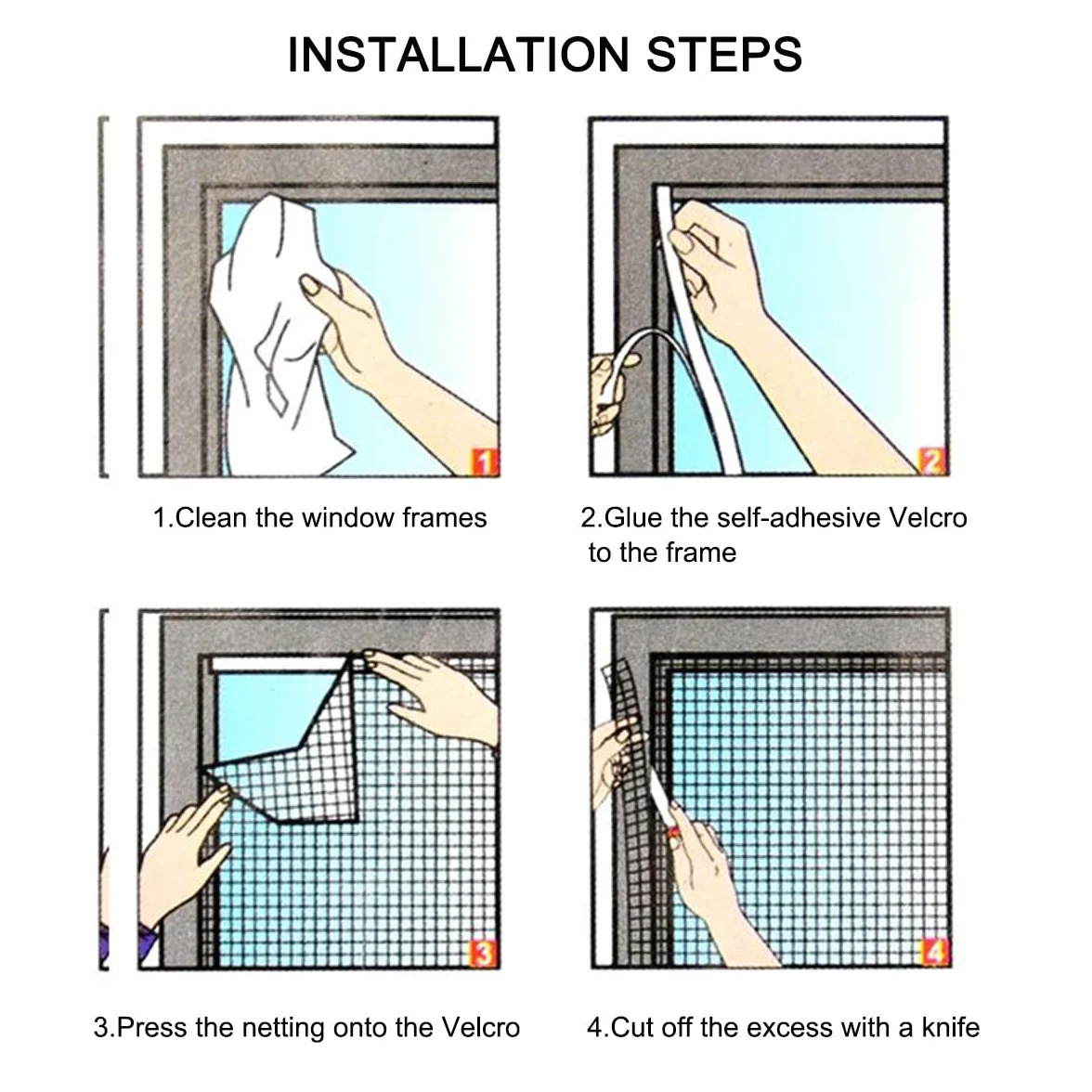 INSTALLATION STEPS

1

1.Clean the window frames

2

2.Glue the self-adhesive Velcro to the frame

3

3.Press the netting onto the Velcro

4

4.Cut off the excess with a knife