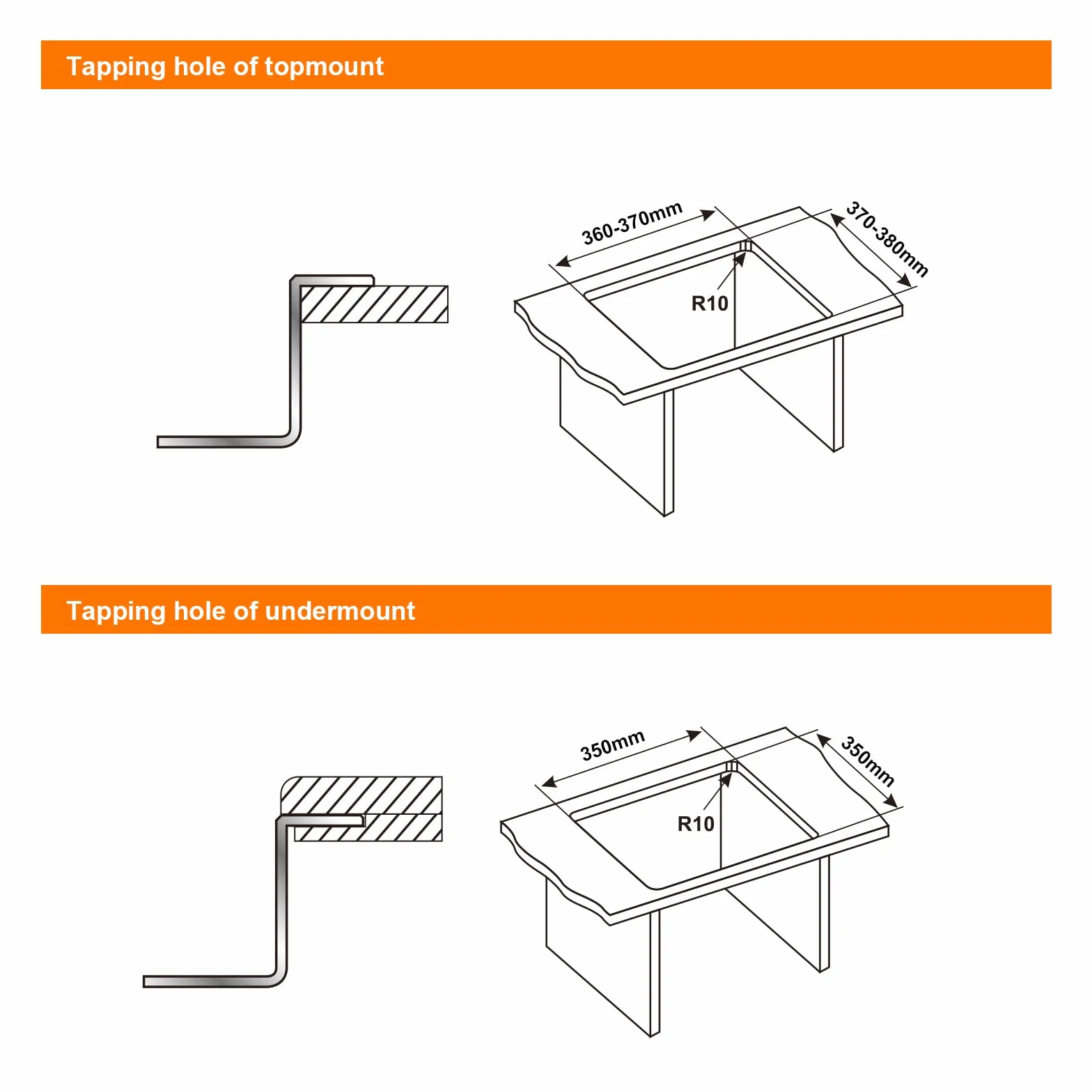 Tapping hole of topmount

360-370mm

370-380mm

R10

Tapping hole of undermount

350mm

350mm

R10