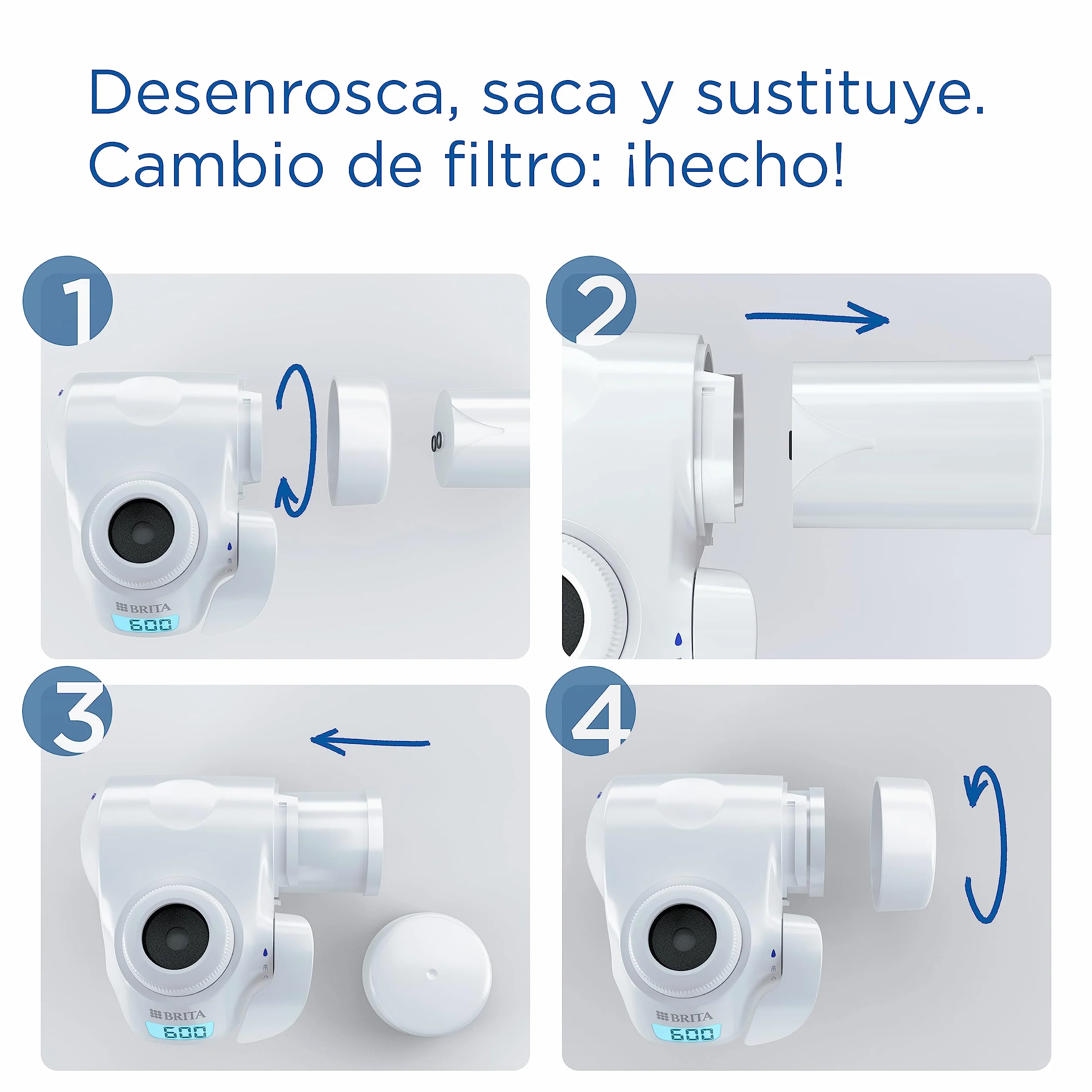 Desenrosca, saca y sustituye.
Cambio de filtro: ¡hecho!

1

BRITA
600

2

3

BRITA
600

4

BRITA
600