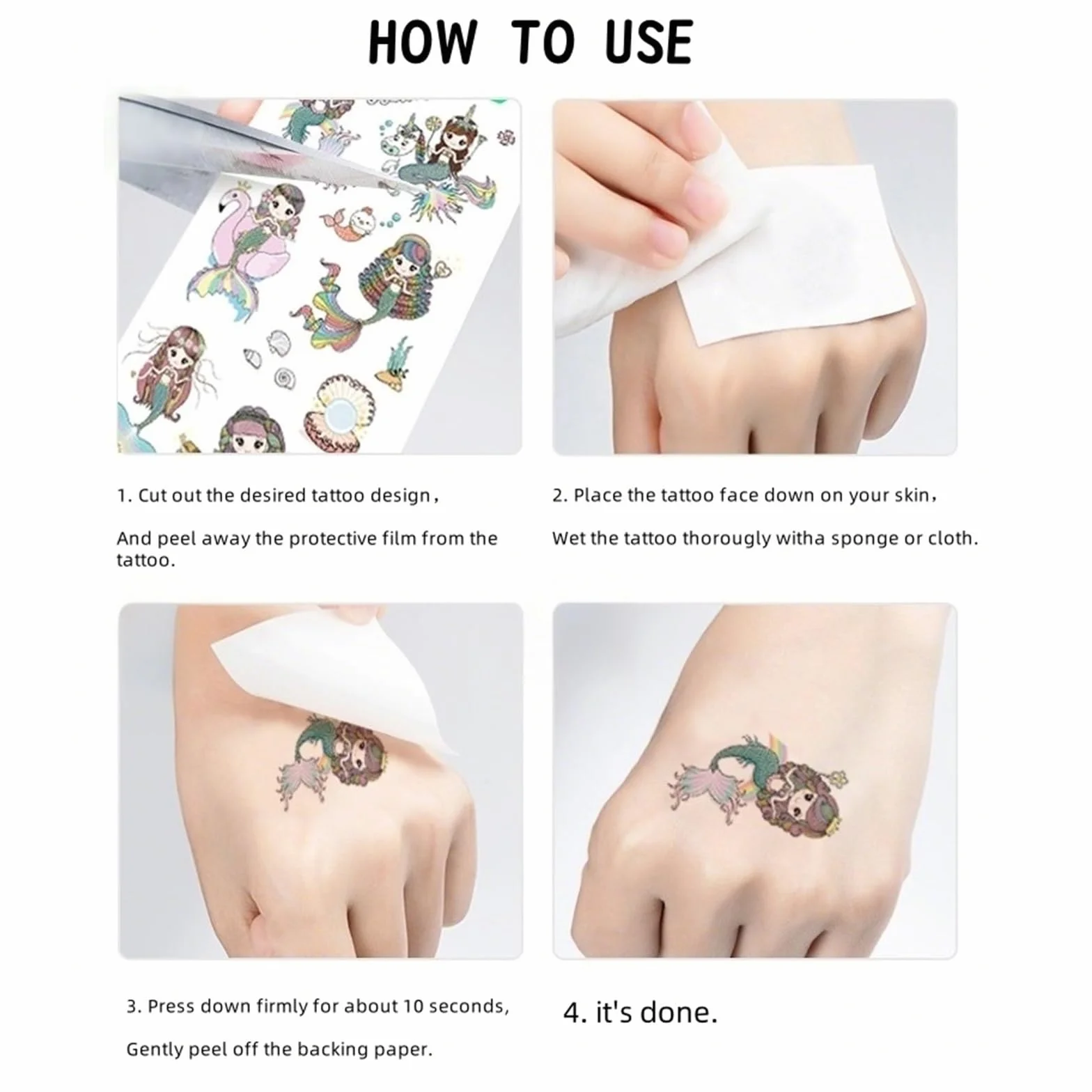 HOW TO USE

1. Cut out the desired tattoo design，

And peel away the protective film from the tattoo.

2. Place the tattoo face down on your skin，

Wet the tattoo thorougly witha sponge or cloth.

3. Press down firmly for about 10 seconds,

Gently peel off the backing paper.

4. it's done.