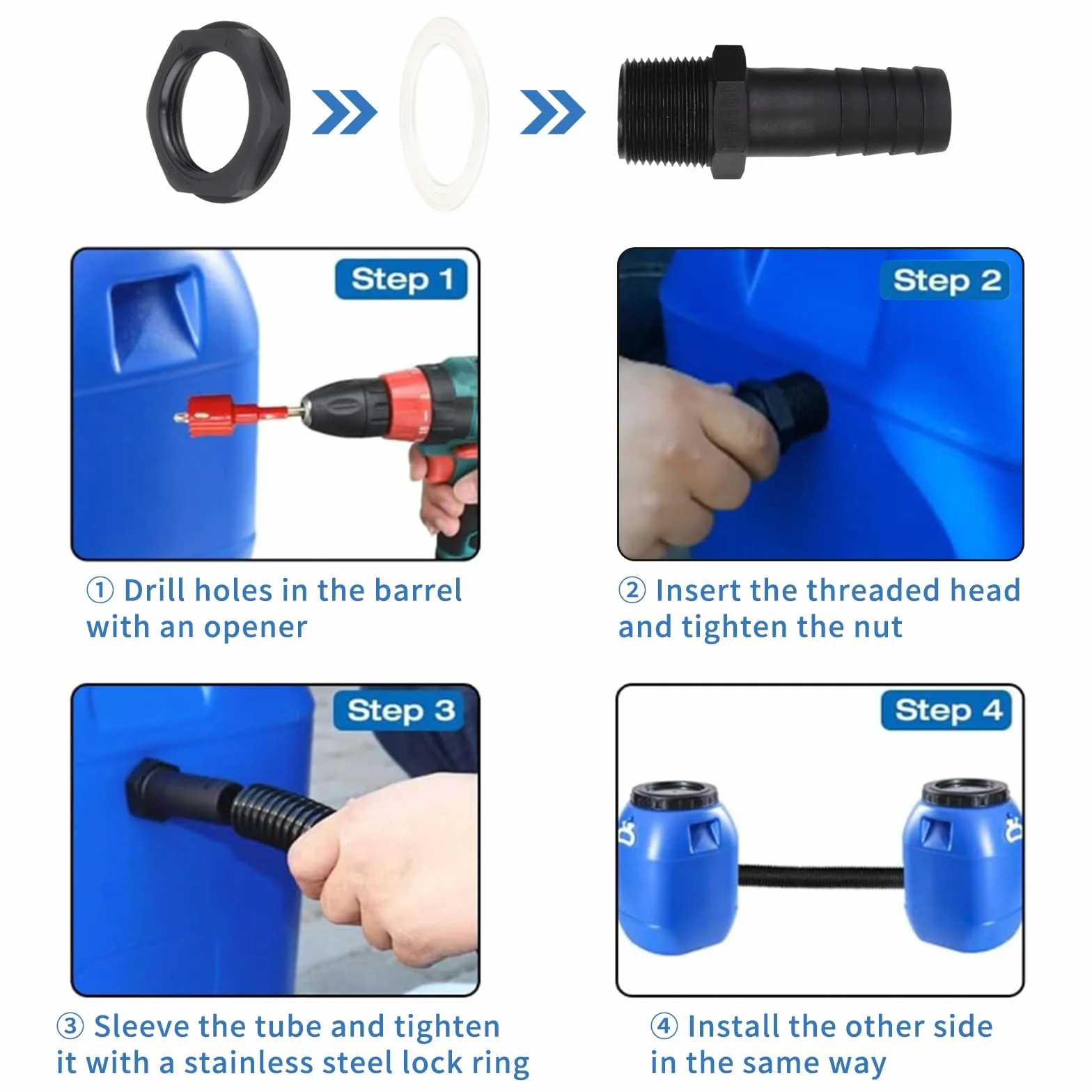 Step 1

① Drill holes in the barrel with an opener

Step 2

② Insert the threaded head and tighten the nut

Step 3

③ Sleeve the tube and tighten it with a stainless steel lock ring

Step 4

④ Install the other side in the same way