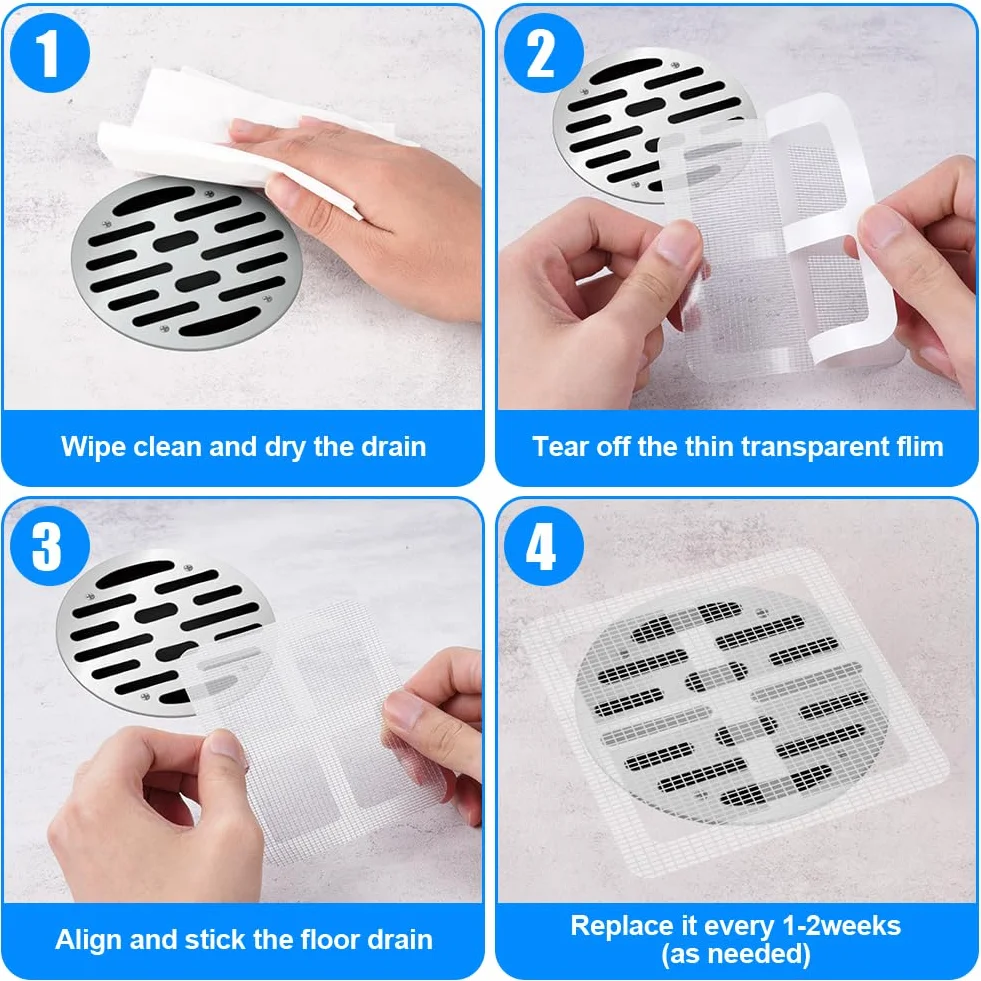 1

Wipe clean and dry the drain

2

Tear off the thin transparent flim

3

Align and stick the floor drain

4

Replace it every 1-2weeks (as needed)