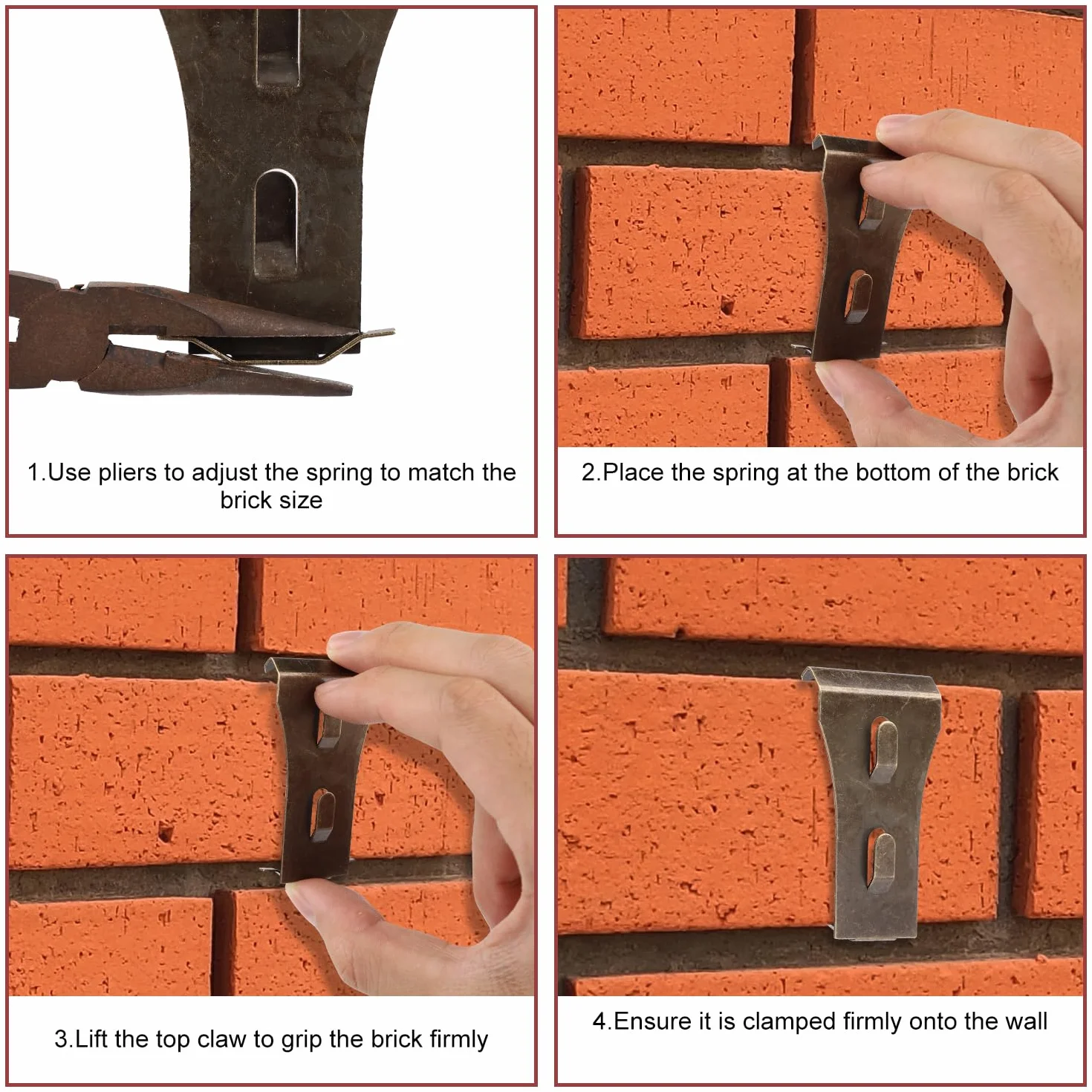 1.Use pliers to adjust the spring to match the brick size

2.Place the spring at the bottom of the brick

3.Lift the top claw to grip the brick firmly

4.Ensure it is clamped firmly onto the wall